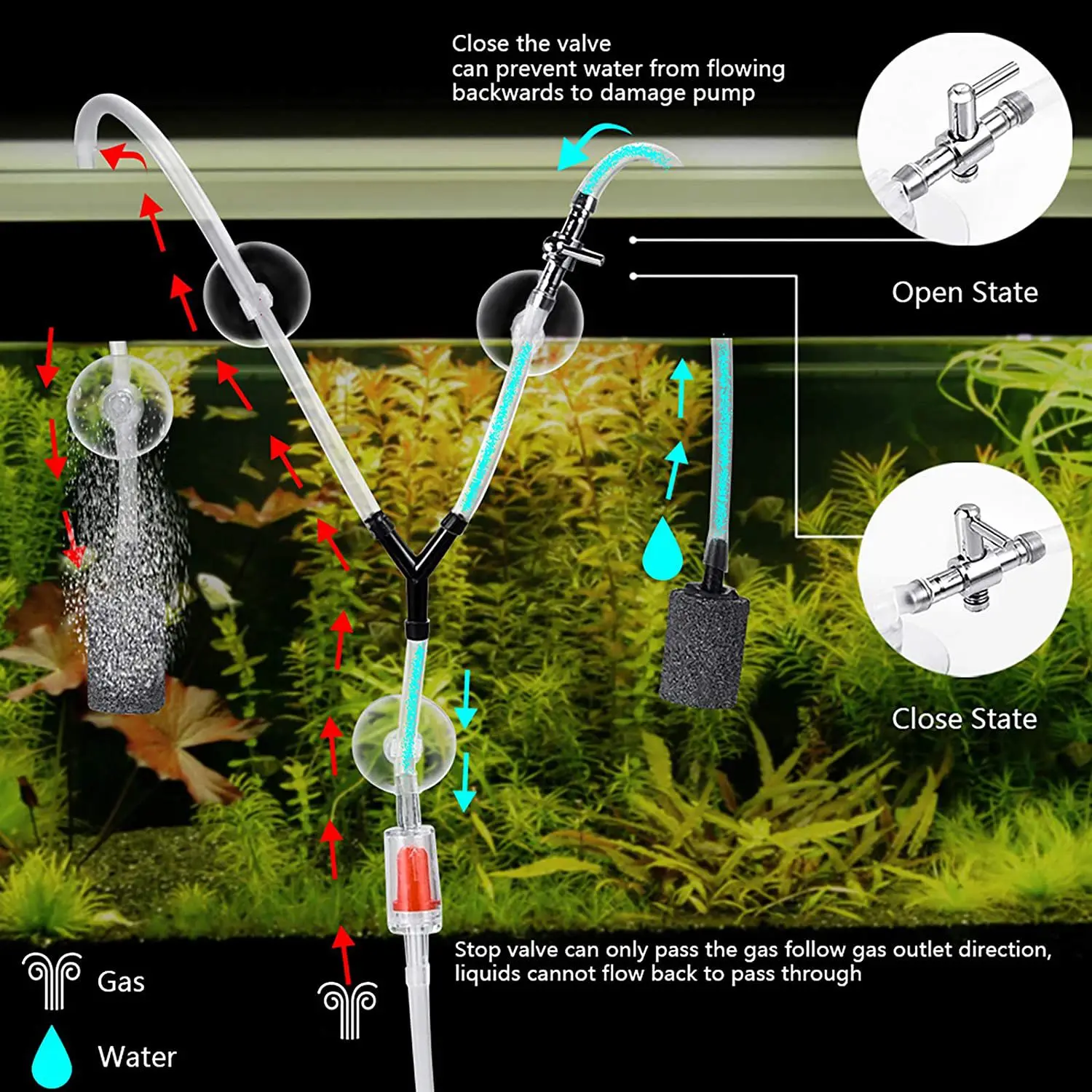 Close the valve
can prevent water from flowing backwards to damage pump

Open State

Close State

Stop valve can only pass the gas follow gas outlet direction, liquids cannot flow back to pass through

Gas

Water