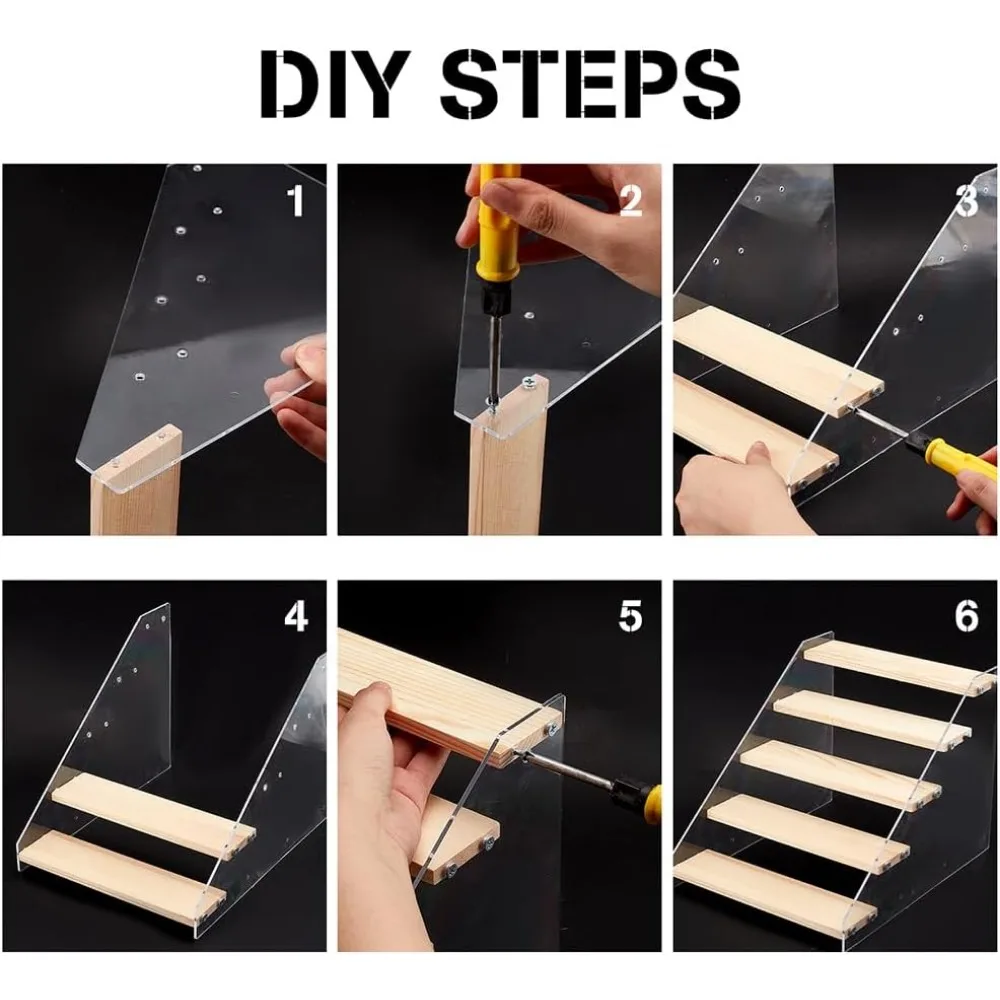 DIY STEPS

1

2

3

4

5

6