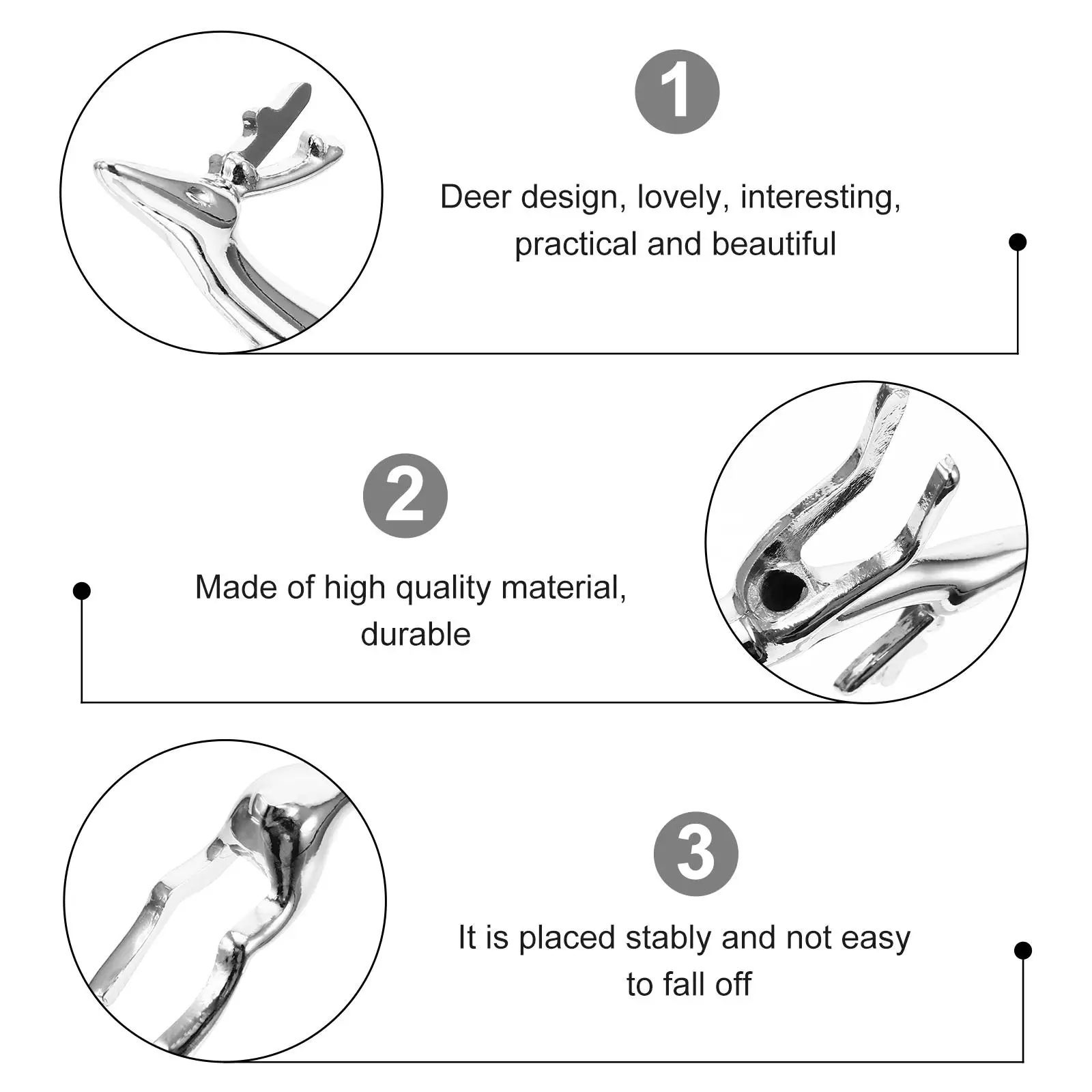 1

Deer design, lovely, interesting, practical and beautiful

2

Made of high quality material, durable

3

It is placed stably and not easy to fall off