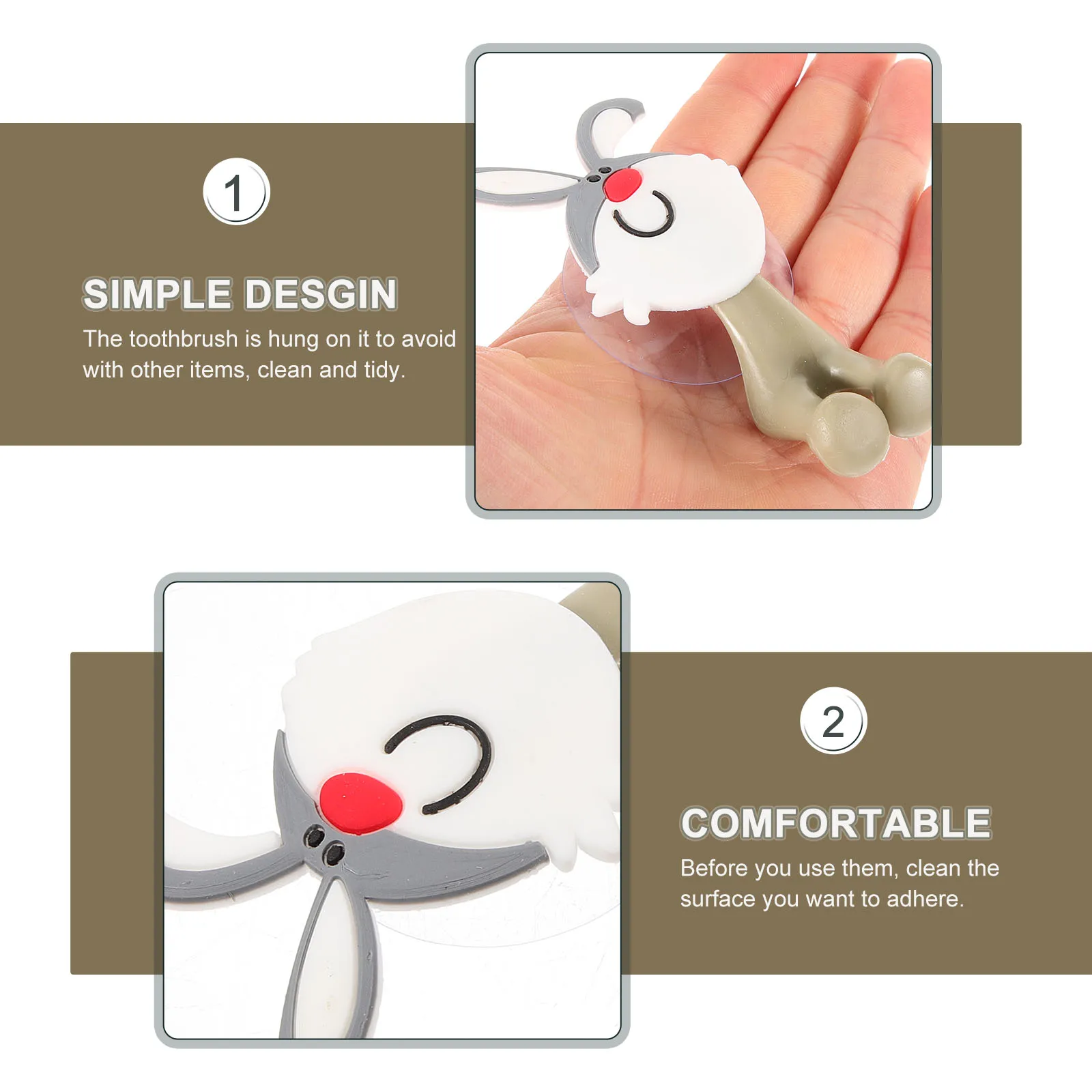 1

SIMPLE DESGIN

The toothbrush is hung on it to avoid with other items, clean and tidy.

2

COMFORTABLE

Before you use them, clean the surface you want to adhere.