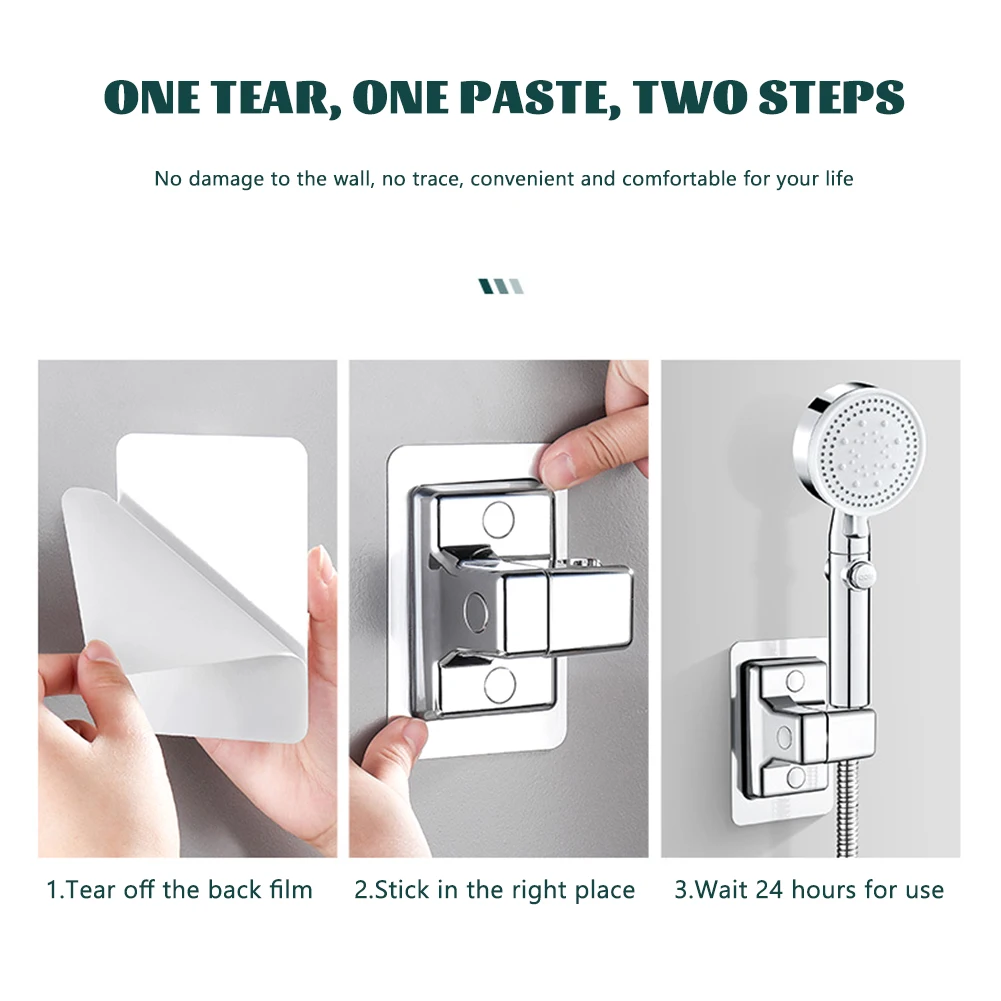 ONE TEAR, ONE PASTE, TWO STEPS

No damage to the wall, no trace, convenient and comfortable for your life

1.Tear off the back film

2.Stick in the right place

3.Wait 24 hours for use