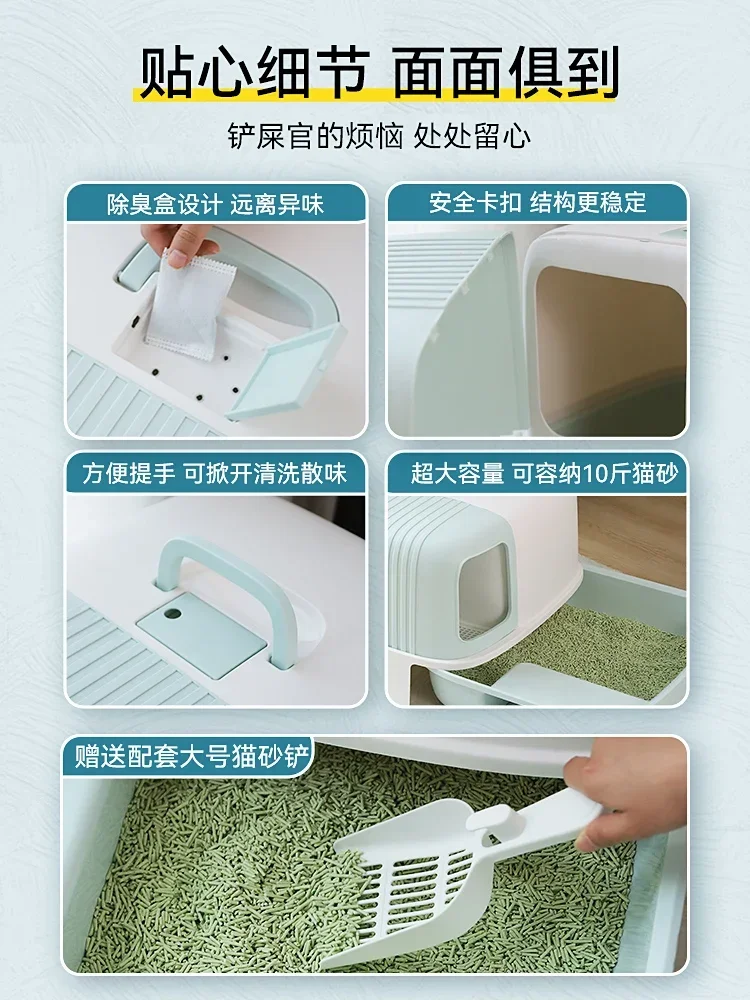 贴心细节 面面俱到

铲屎官的烦恼 处处留心

除臭盒设计 远离异味

安全卡扣 结构更稳定

方便提手 可掀开清洗散味

超大容量 可容纳10斤猫砂

赠送配套大号猫砂铲