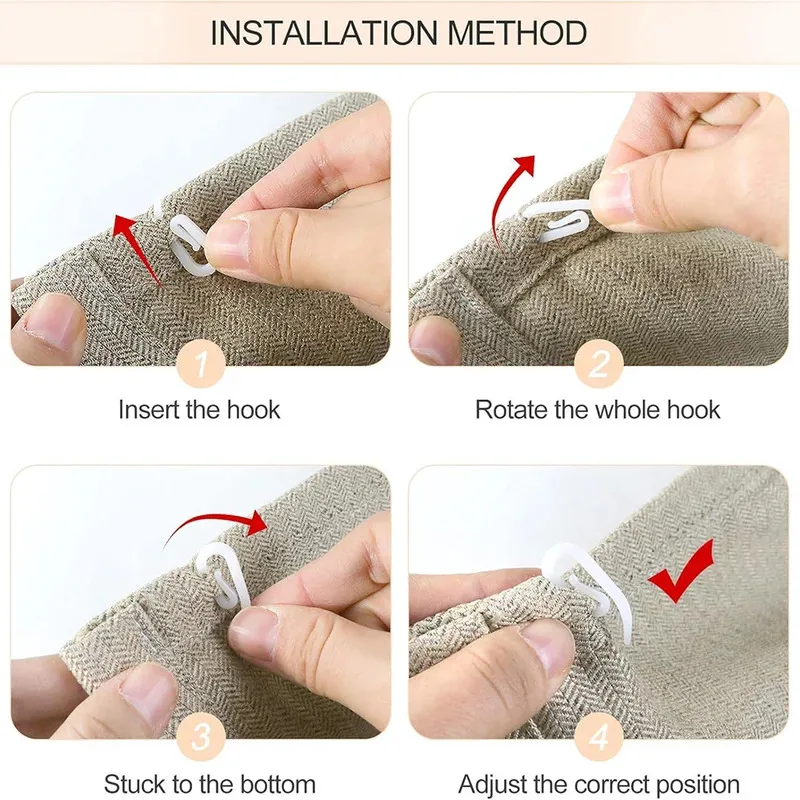 INSTALLATION METHOD

1

Insert the hook

2

Rotate the whole hook

3

Stuck to the bottom

4

Adjust the correct position