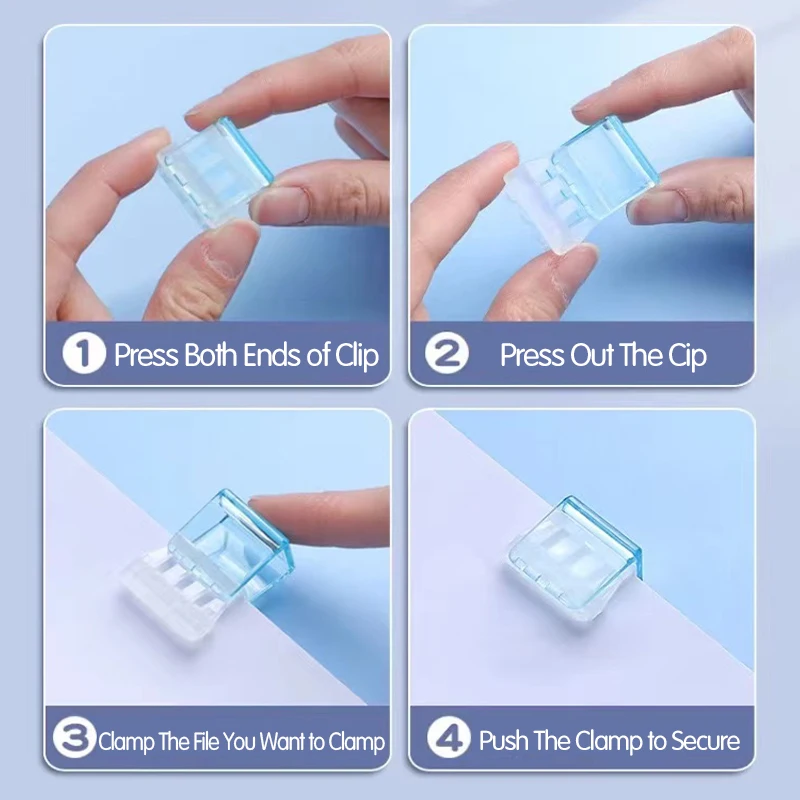 1 Press Both Ends of Clip

2 Press Out The Cip

3 Clamp The File You Want to Clamp

4 Push The Clamp to Secure