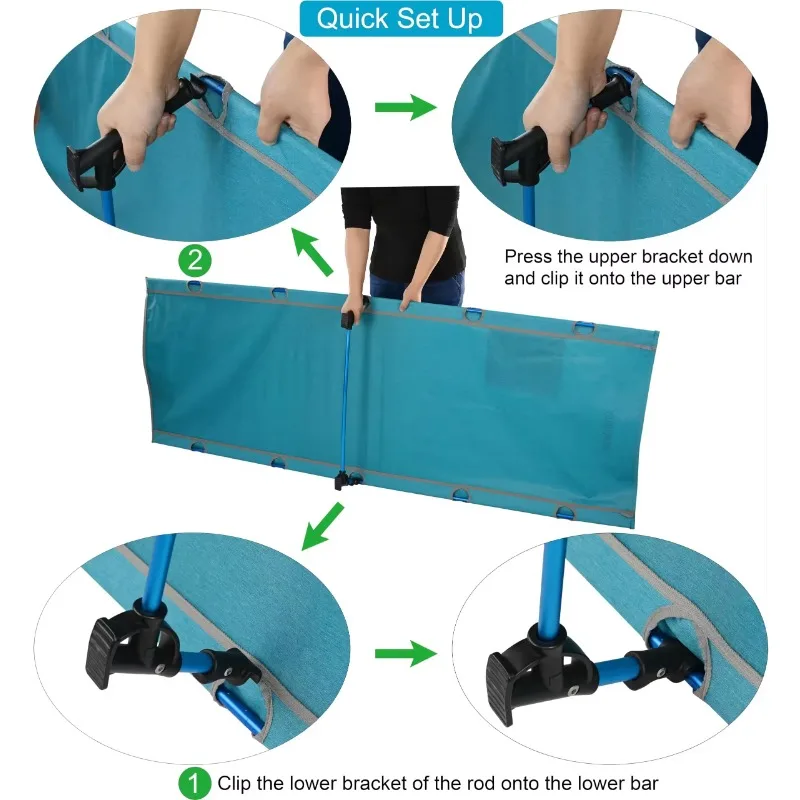 Quick Set Up

2

Press the upper bracket down and clip it onto the upper bar

1 Clip the lower bracket of the rod onto the lower bar