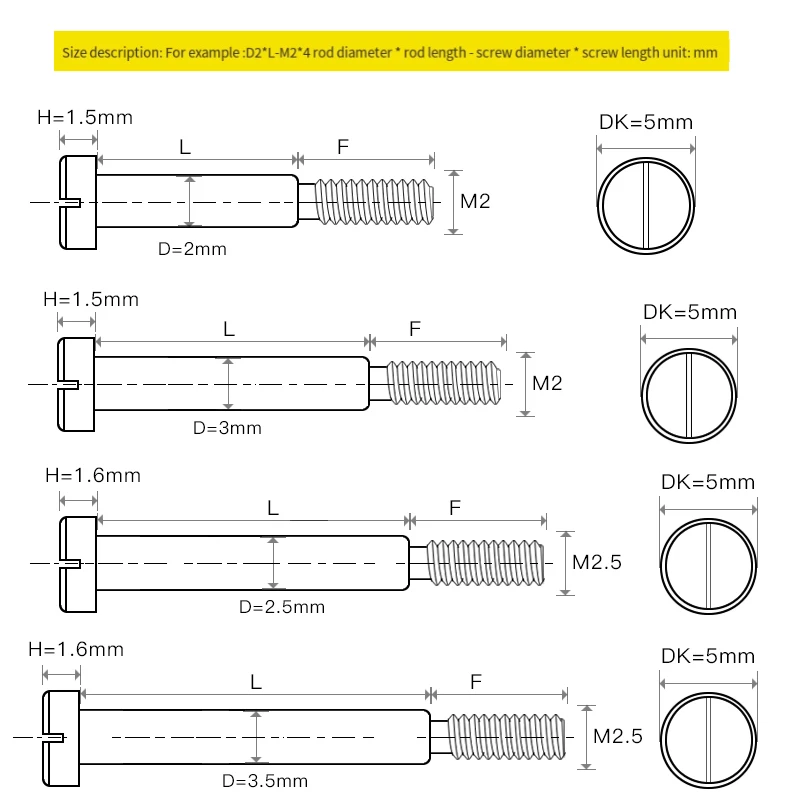 Size description: For example :D2*L-M2*4 rod diameter * rod length - screw diameter * screw length unit: mm

H=1.5mm
L
F
M2
D=2mm
DK=5mm

H=1.5mm
L
F
M2
D=3mm
DK=5mm

H=1.6mm
L
F
M2.5
D=2.5mm
DK=5mm

H=1.6mm
L
F
M2.5
D=3.5mm
DK=5mm