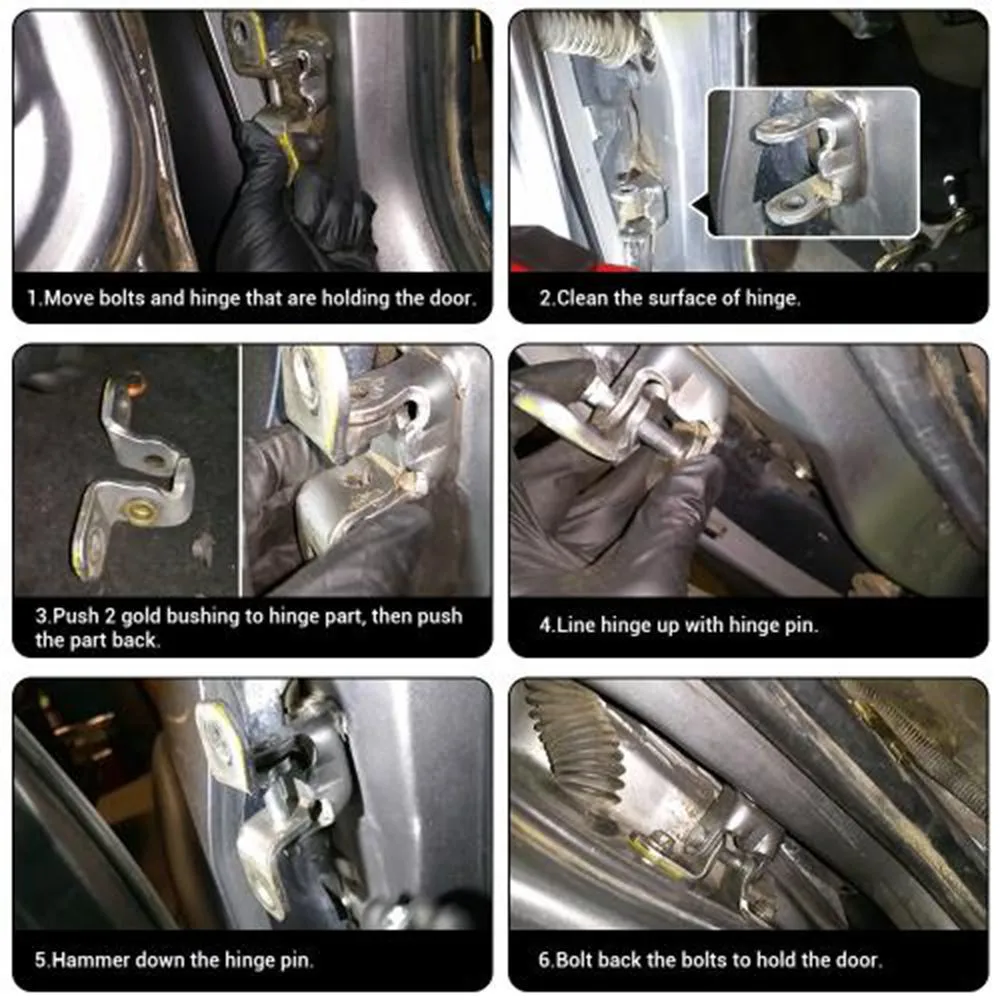 1.Move bolts and hinge that are holding the door.

2.Clean the surface of hinge.

3.Push 2 gold bushing to hinge part, then push the part back.

4.Line hinge up with hinge pin.

5.Hammer down the hinge pin.

6.Bolt back the bolts to hold the door.