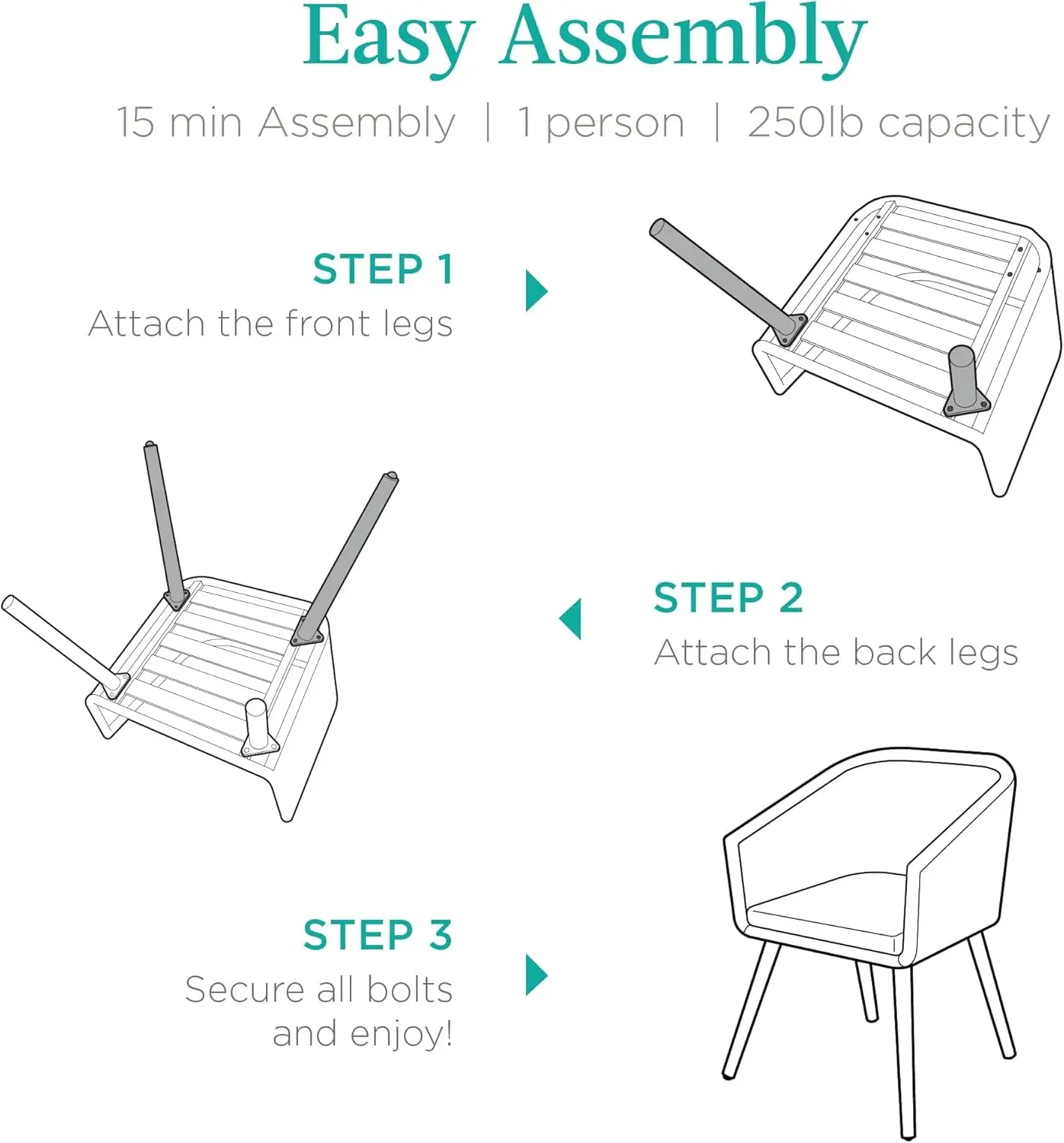 Easy Assembly

15 min Assembly | 1 person | 250lb capacity

STEP 1
Attach the front legs

STEP 2
Attach the back legs

STEP 3
Secure all bolts and enjoy!