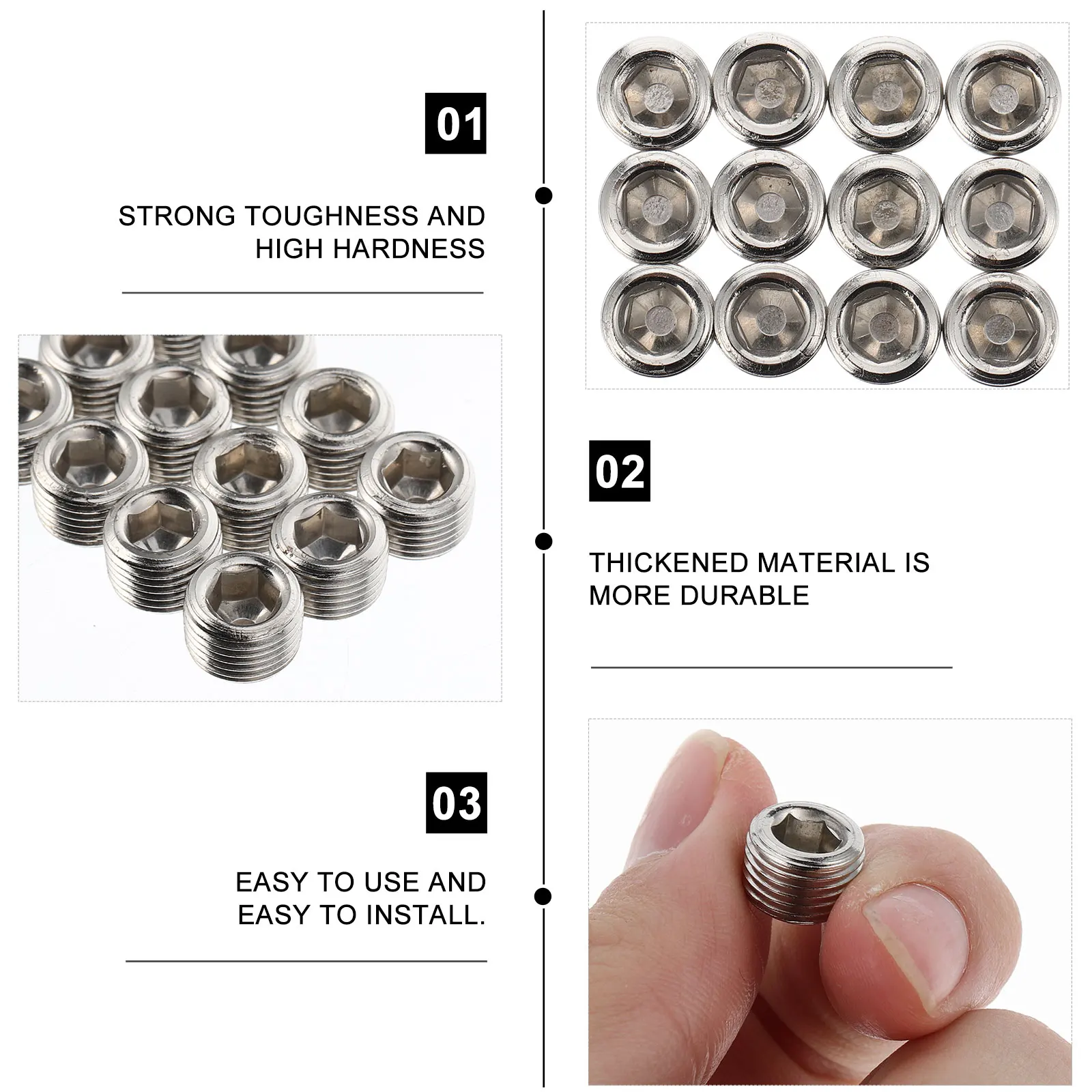 01

STRONG TOUGHNESS AND HIGH HARDNESS

02

THICKENED MATERIAL IS MORE DURABLE

03

EASY TO USE AND EASY TO INSTALL.