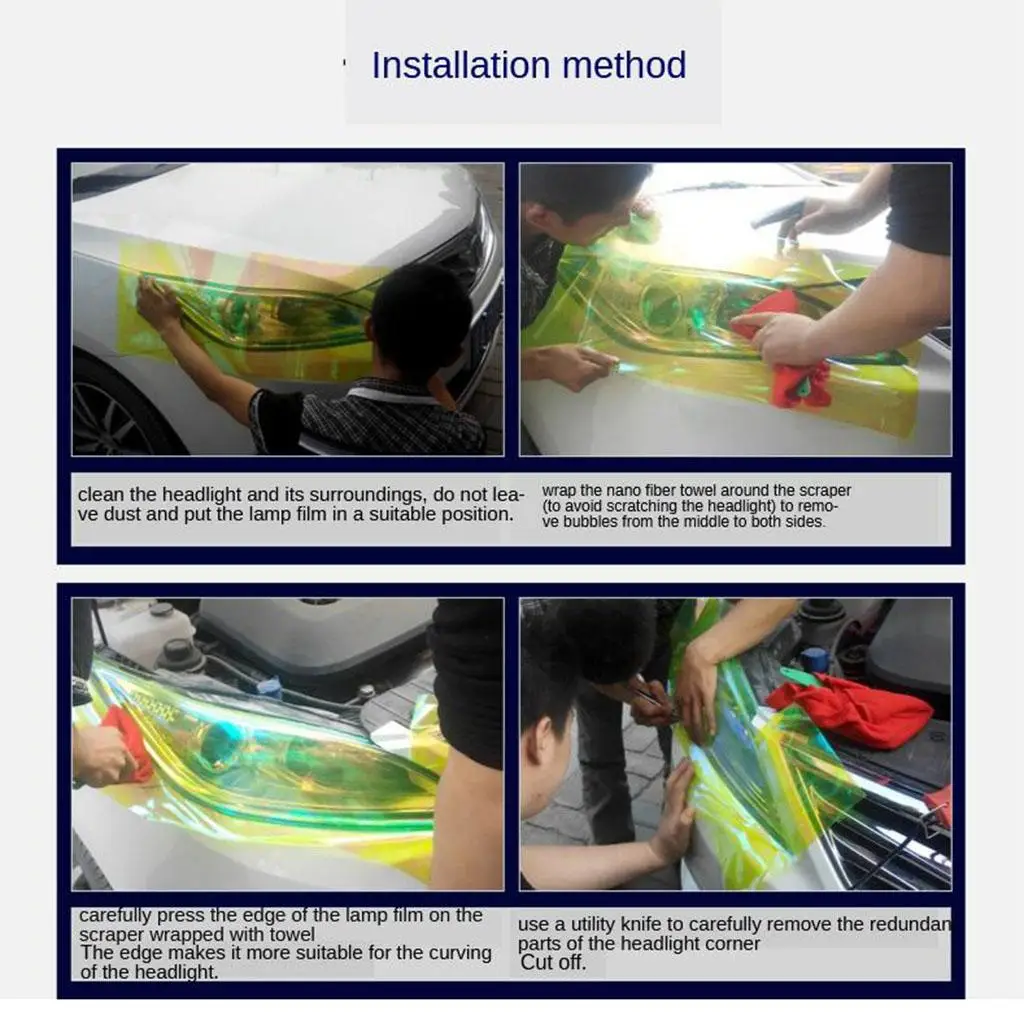 Installation method

clean the headlight and its surroundings, do not leave dust and put the lamp film in a suitable position.

wrap the nano fiber towel around the scraper (to avoid scratching the headlight) to remove bubbles from the middle to both sides.

carefully press the edge of the lamp film on the scraper wrapped with towel
The edge makes it more suitable for the curving of the headlight.

use a utility knife to carefully remove the redundan parts of the headlight corner
Cut off.