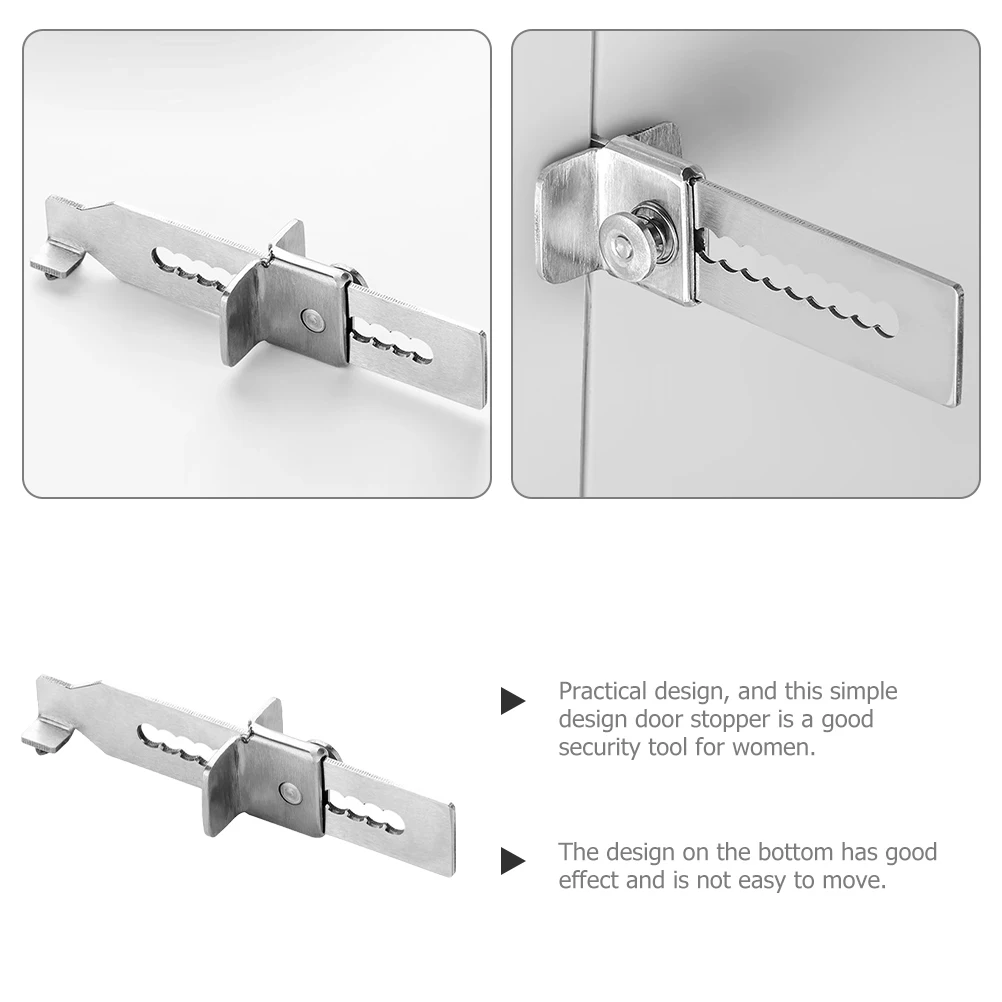 Practical design, and this simple design door stopper is a good security tool for women.

The design on the bottom has good effect and is not easy to move.