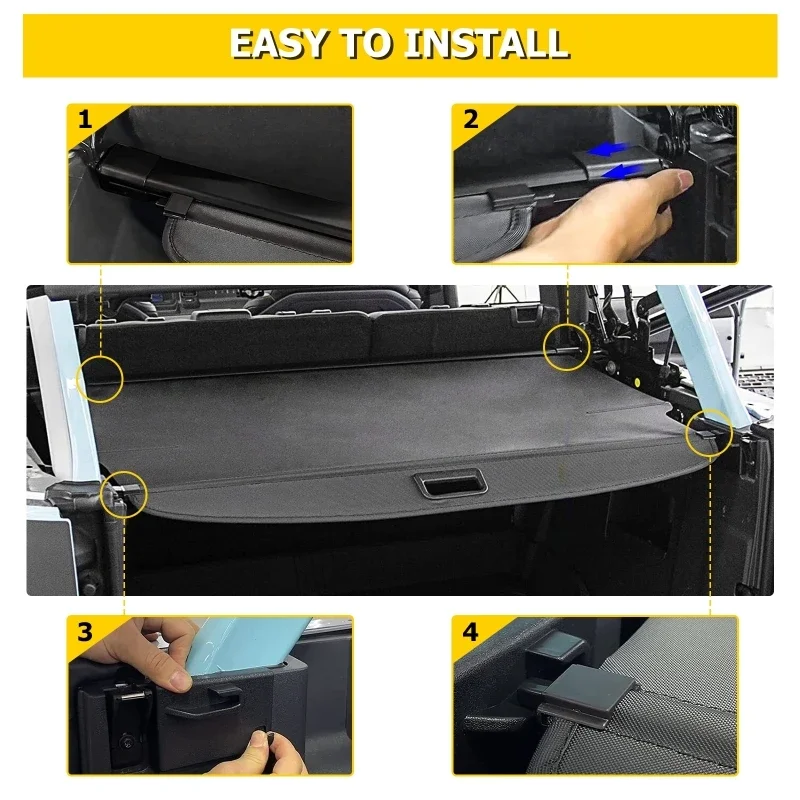 EASY TO INSTALL

1

2

3

4