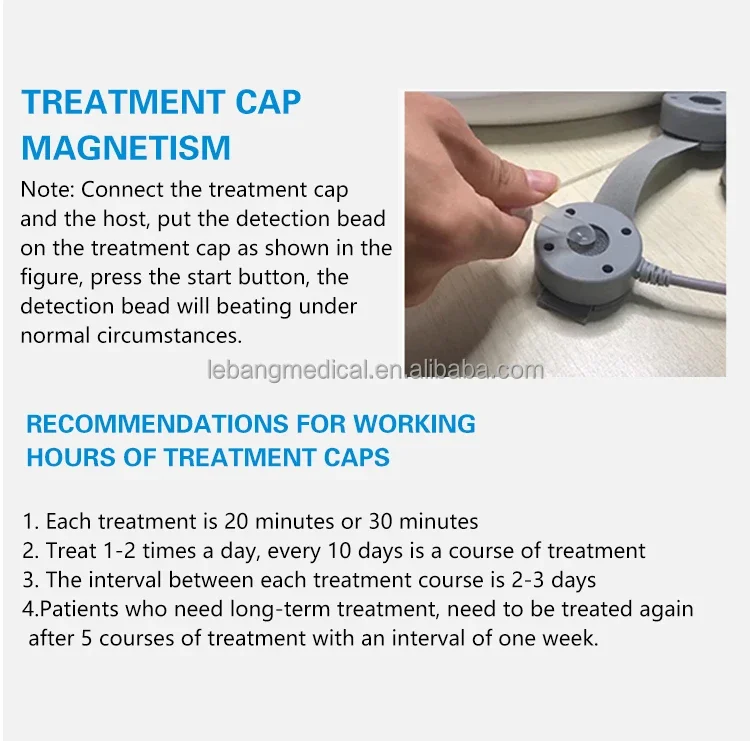 TREATMENT CAP MAGNETISM

Note: Connect the treatment cap and the host, put the detection bead on the treatment cap as shown in the figure, press the start button, the detection bead will beating under normal circumstances.

lebangmedical.en.alibaba.com

RECOMMENDATIONS FOR WORKING HOURS OF TREATMENT CAPS

1. Each treatment is 20 minutes or 30 minutes
2. Treat 1-2 times a day, every 10 days is a course of treatment
3. The interval between each treatment course is 2-3 days
4.Patients who need long-term treatment, need to be treated again after 5 courses of treatment with an interval of one week.