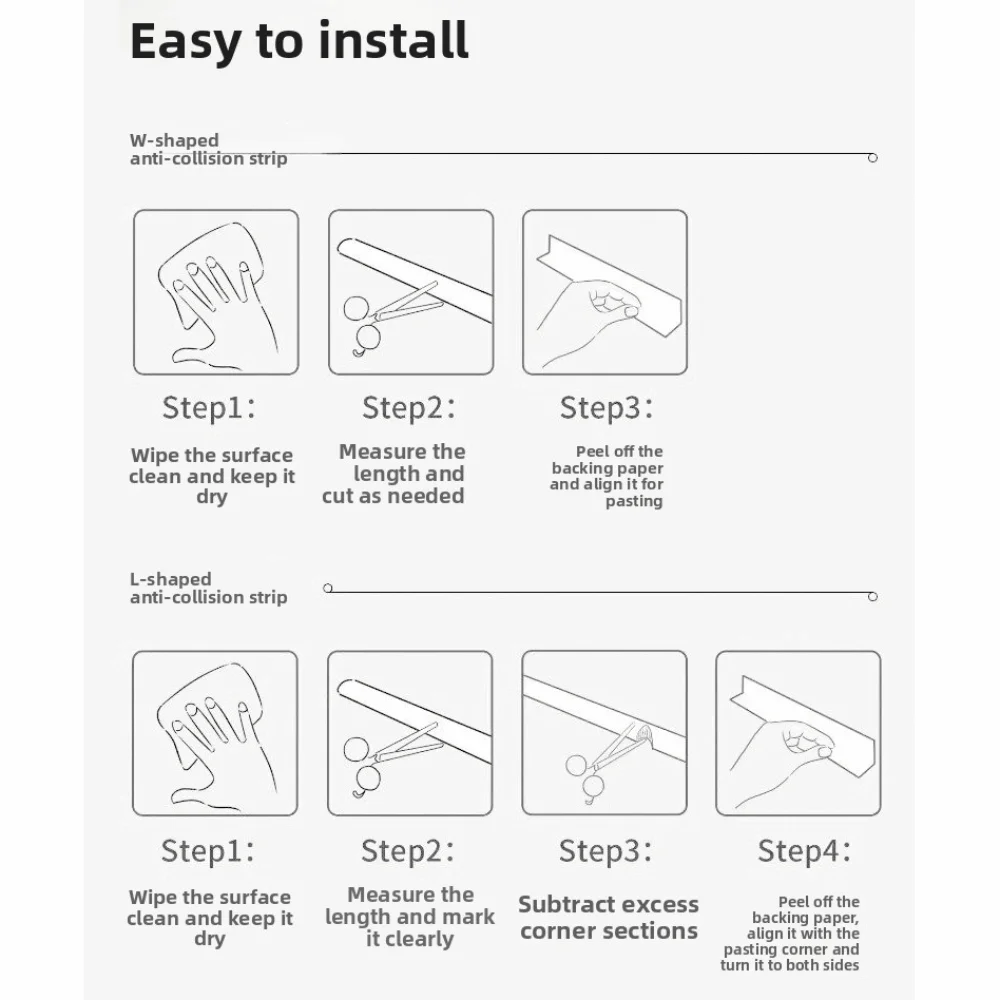 Easy to install

W-shaped anti-collision strip

Step1:

Wipe the surface clean and keep it dry

Step2:

Measure the length and cut as needed

Step3:

Peel off the backing paper and align it for pasting

L-shaped anti-collision strip

Step1:

Wipe the surface clean and keep it dry

Step2:

Measure the length and mark it clearly

Step3:

Subtract excess corner sections

Step4:

Peel off the backing paper, align it with the pasting corner and turn it to both sides