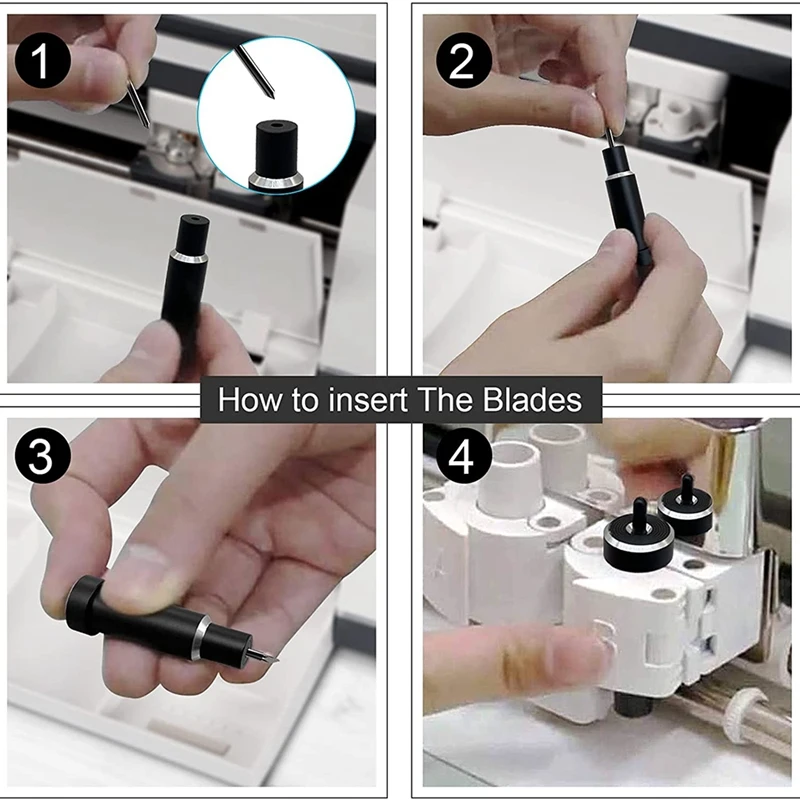 1

2

How to insert The Blades

3

4