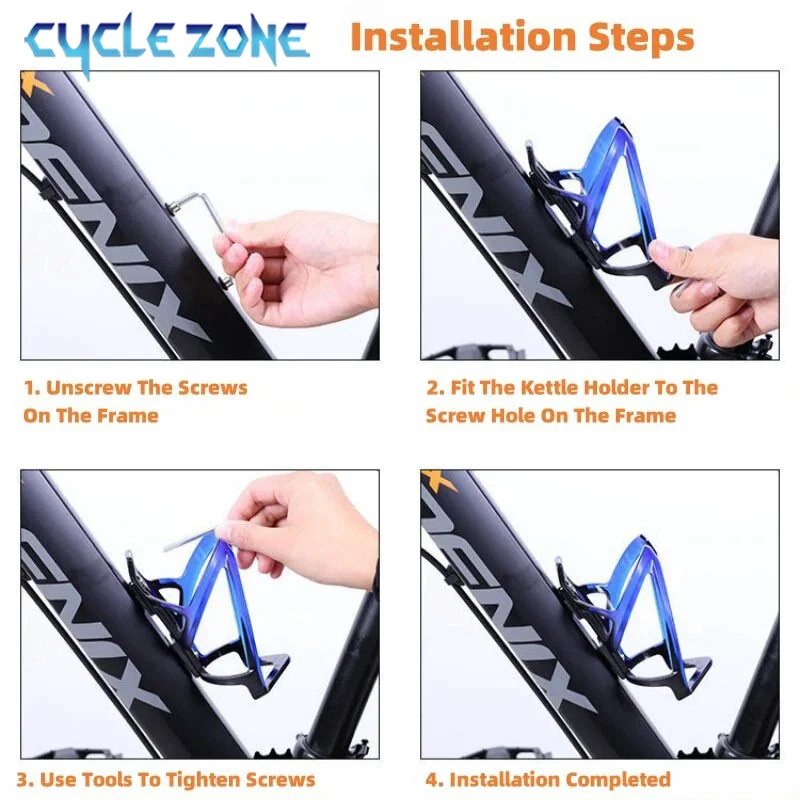 CYCLE ZONE

Installation Steps

1. Unscrew The Screws On The Frame

2. Fit The Kettle Holder To The Screw Hole On The Frame

3. Use Tools To Tighten Screws

4. Installation Completed