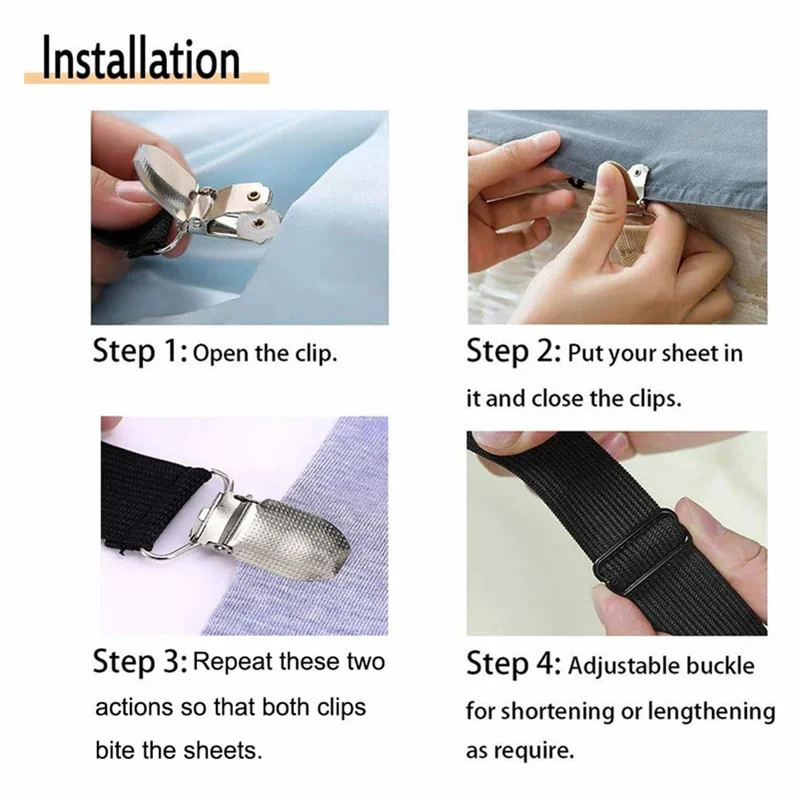 Installation

Step 1: Open the clip.

Step 2: Put your sheet in it and close the clips.

Step 3: Repeat these two actions so that both clips bite the sheets.

Step 4: Adjustable buckle for shortening or lengthening as require.