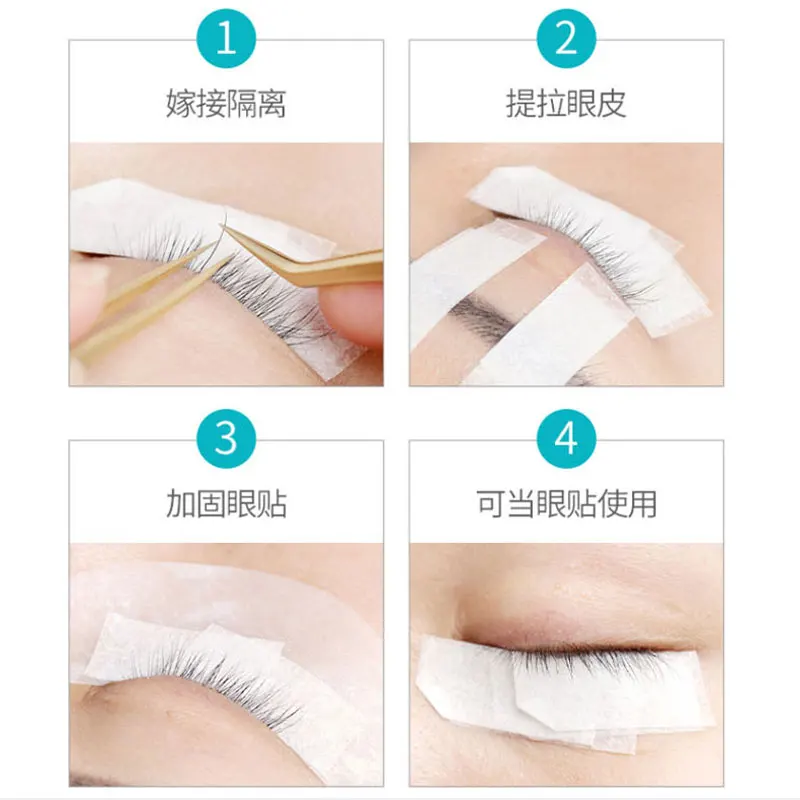 1
嫁接隔离

2
提拉眼皮

3
加固眼贴

4
可当眼贴使用