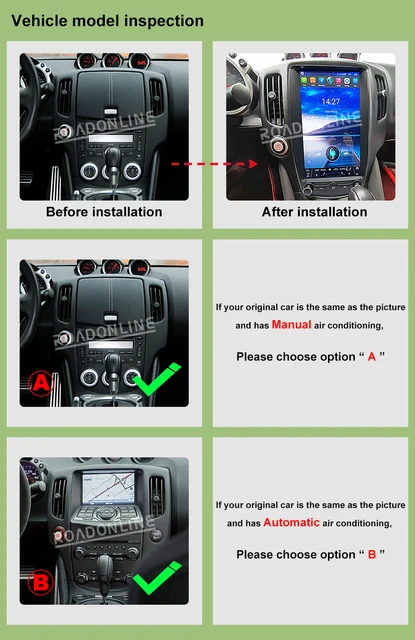 Vehicle model inspection

ROADONLINE

ROADONLINE

14:27

Before installation

After installation

ROADONLINE

A

If your original car is the same as the picture and has Manual air conditioning,

Please choose option " A "

ROADONLINE

B

If your original car is the same as the picture and has Automatic air conditioning,

Please choose option " B "