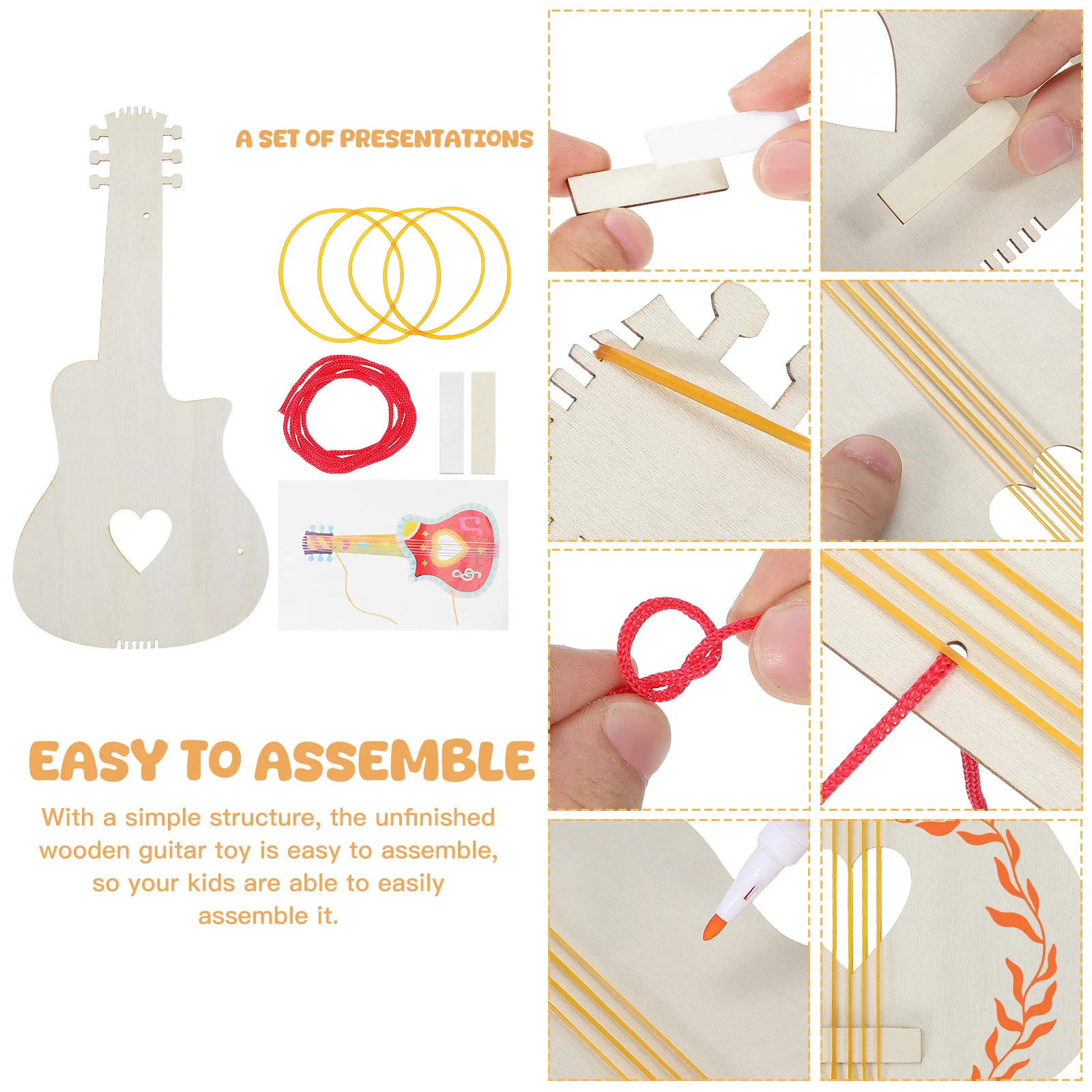 A SET OF PRESENTATIONS

EASY TO ASSEMBLE

With a simple structure, the unfinished wooden guitar toy is easy to assemble, so your kids are able to easily assemble it.