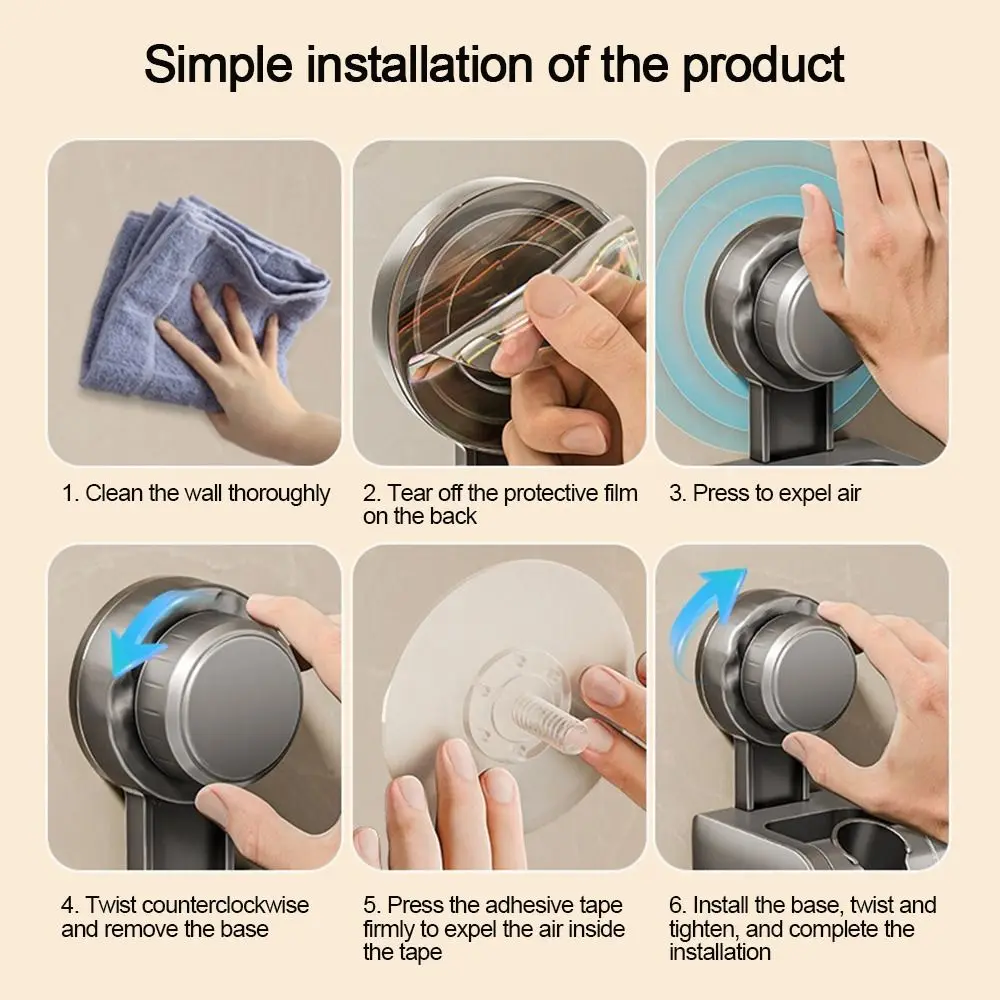 Simple installation of the product

1. Clean the wall thoroughly

2. Tear off the protective film on the back

3. Press to expel air

4. Twist counterclockwise and remove the base

5. Press the adhesive tape firmly to expel the air inside the tape

6. Install the base, twist and tighten, and complete the installation