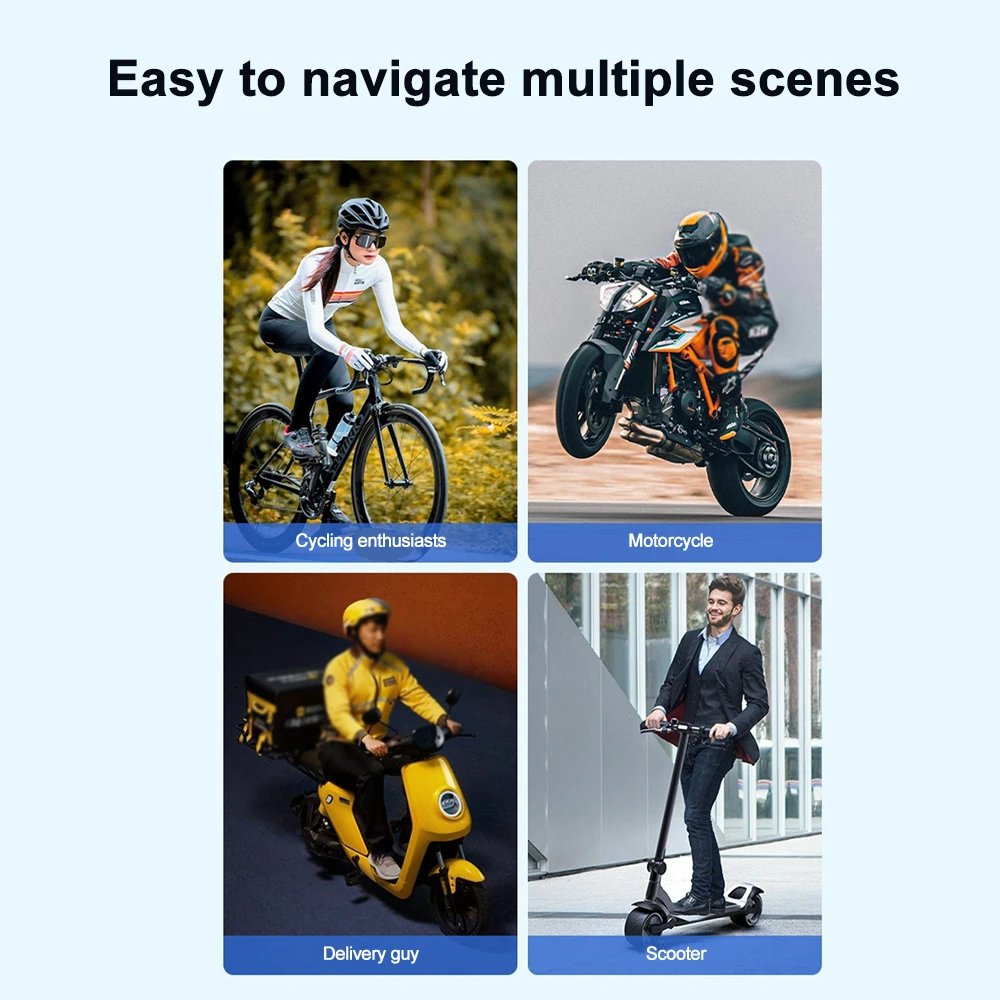 Easy to navigate multiple scenes

Cycling enthusiasts

Motorcycle

Delivery guy

Scooter