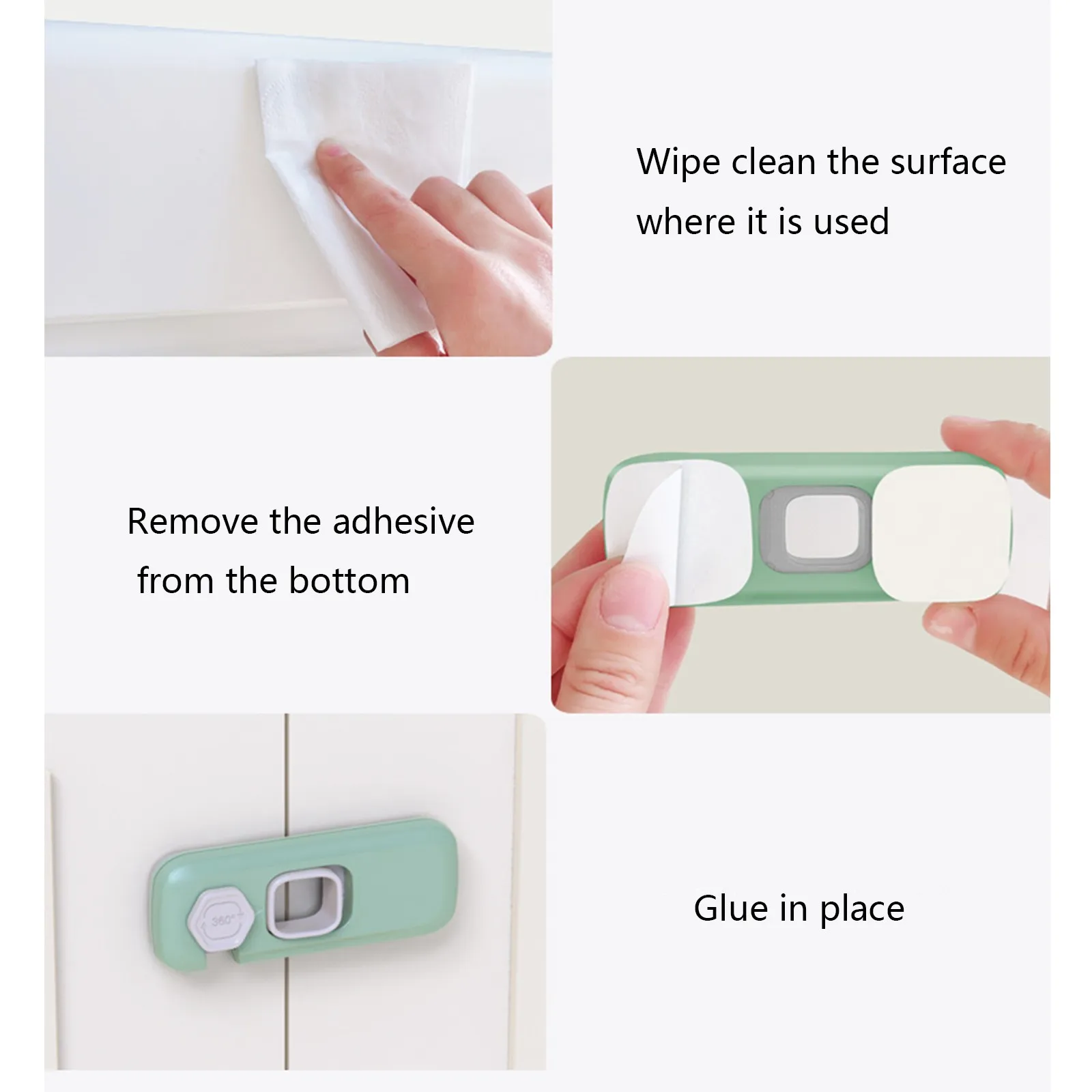 Wipe clean the surface where it is used

Remove the adhesive from the bottom

360°

Glue in place