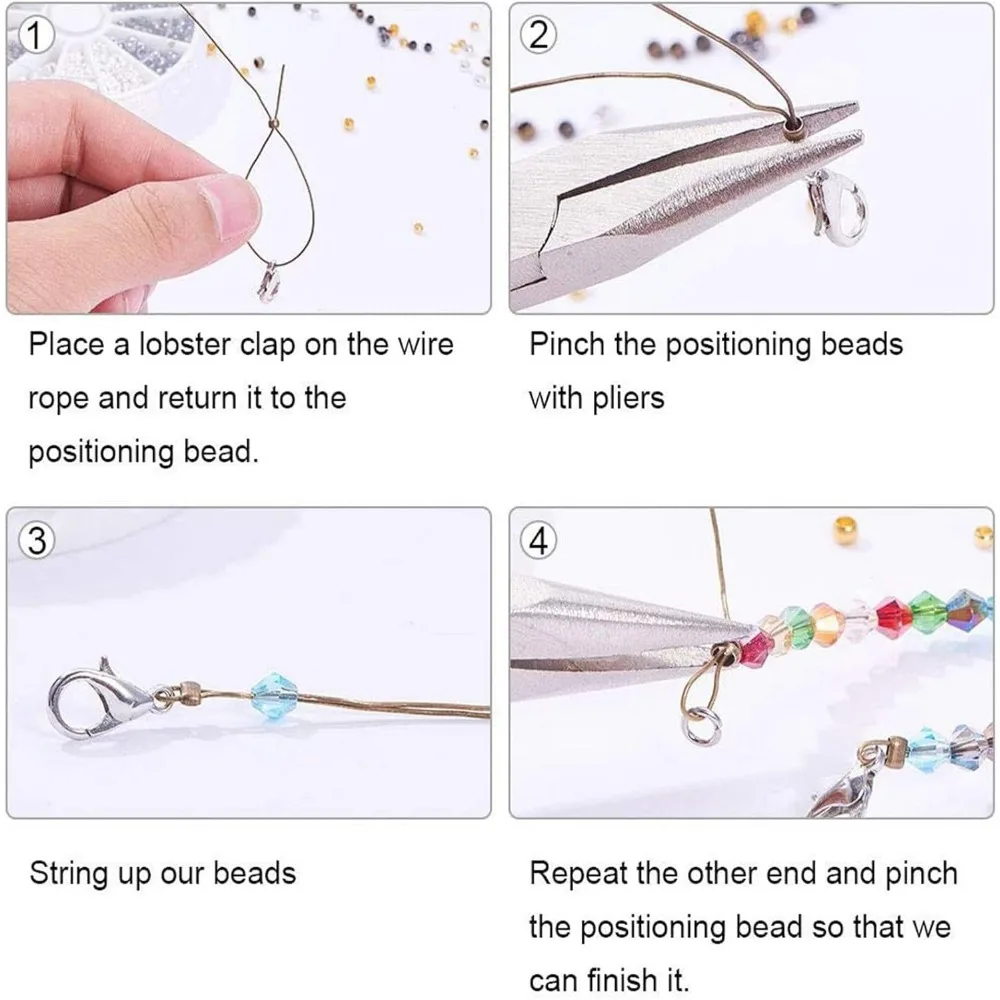 1

Place a lobster clap on the wire rope and return it to the positioning bead.

2

Pinch the positioning beads with pliers

3

String up our beads

4

Repeat the other end and pinch the positioning bead so that we can finish it.