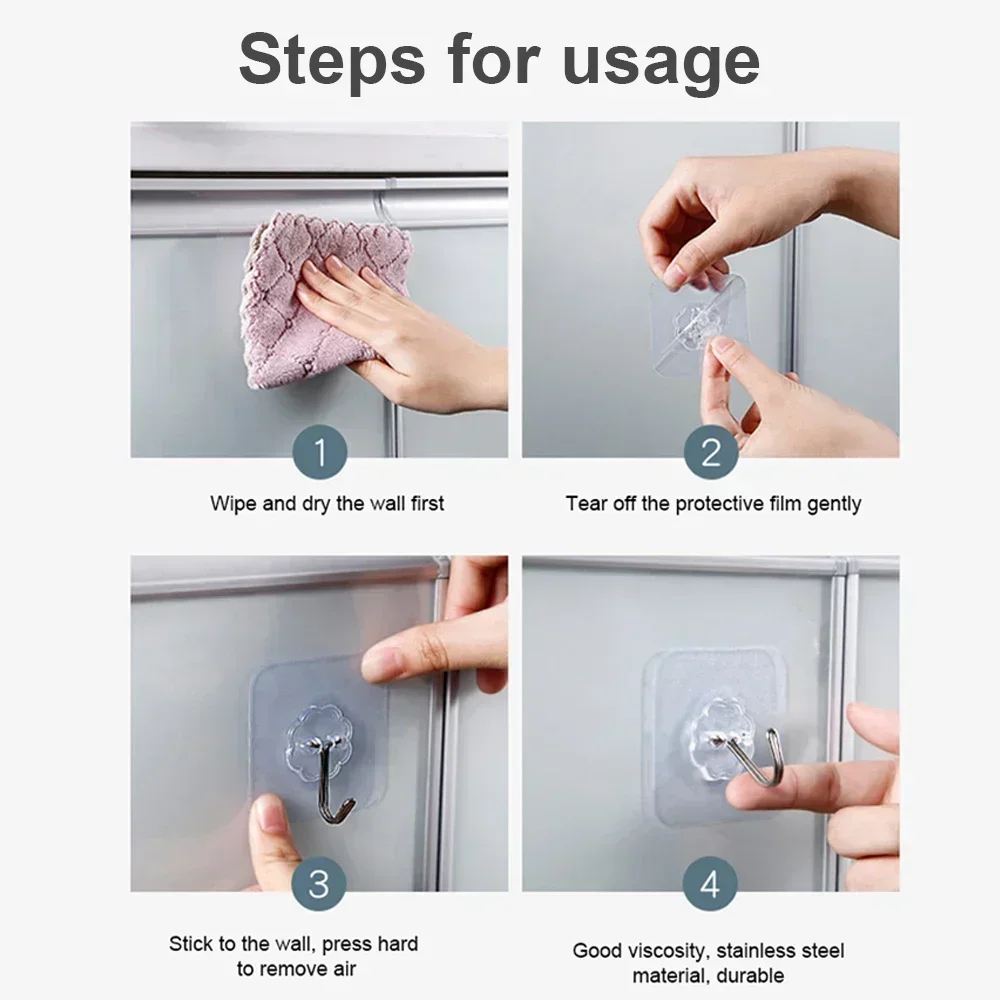 Steps for usage

1

Wipe and dry the wall first

2

Tear off the protective film gently

3

Stick to the wall, press hard to remove air

4

Good viscosity, stainless steel material, durable