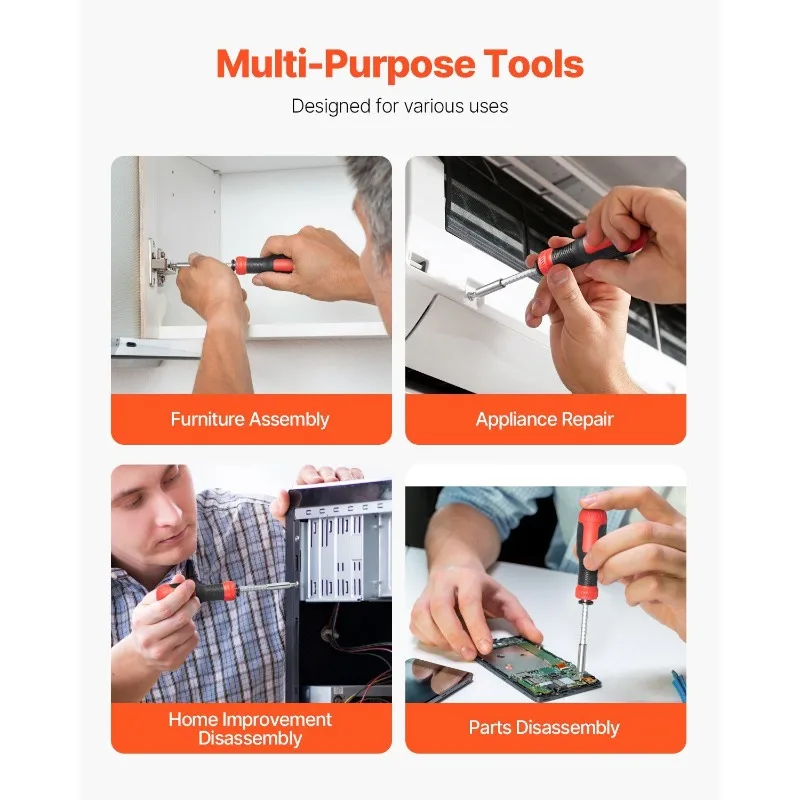 Multi-Purpose Tools

Designed for various uses

Furniture Assembly

Appliance Repair

Home Improvement Disassembly

Parts Disassembly