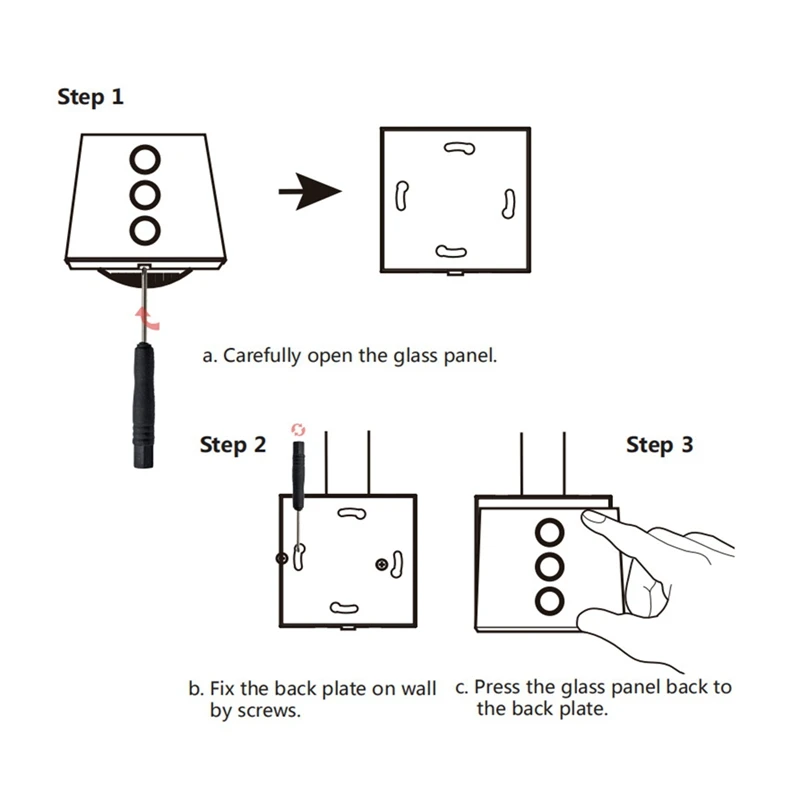 Step 1

a. Carefully open the glass panel.

Step 2

Step 3

b. Fix the back plate on wall by screws.

c. Press the glass panel back to the back plate.