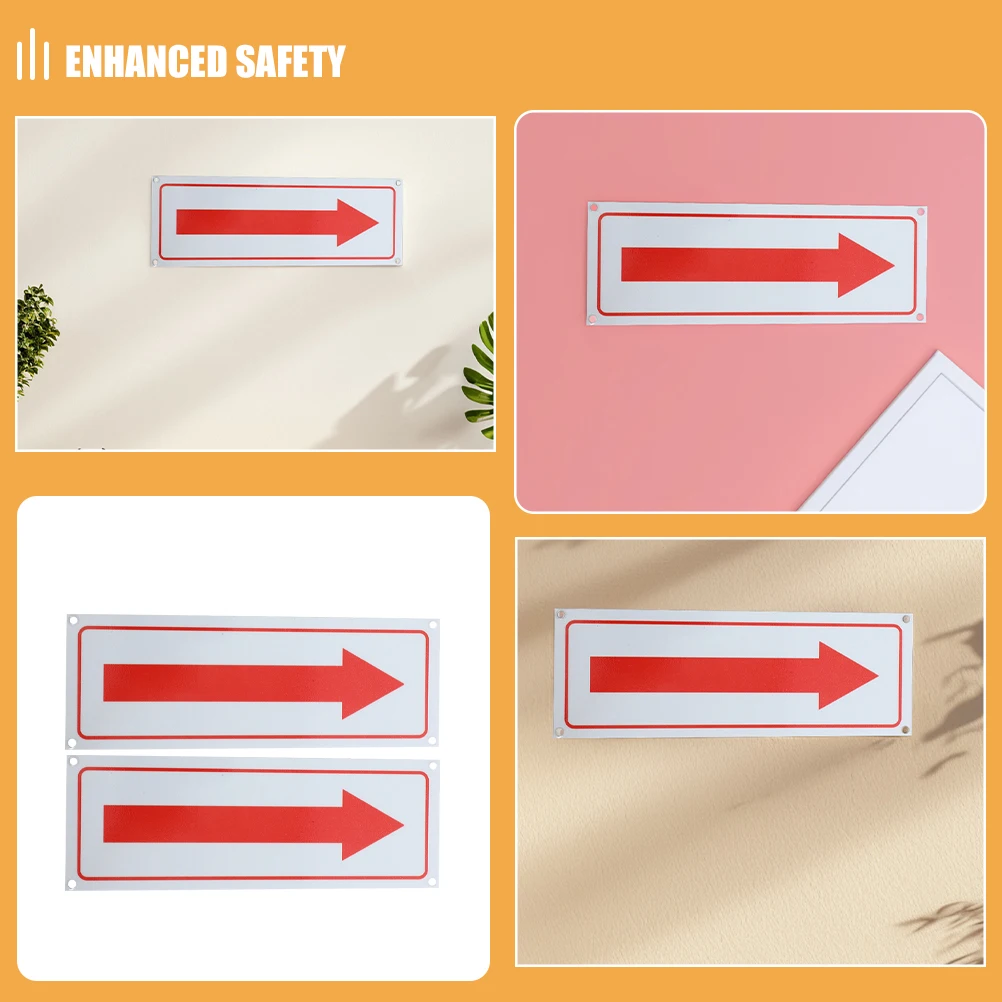 ENHANCED SAFETY