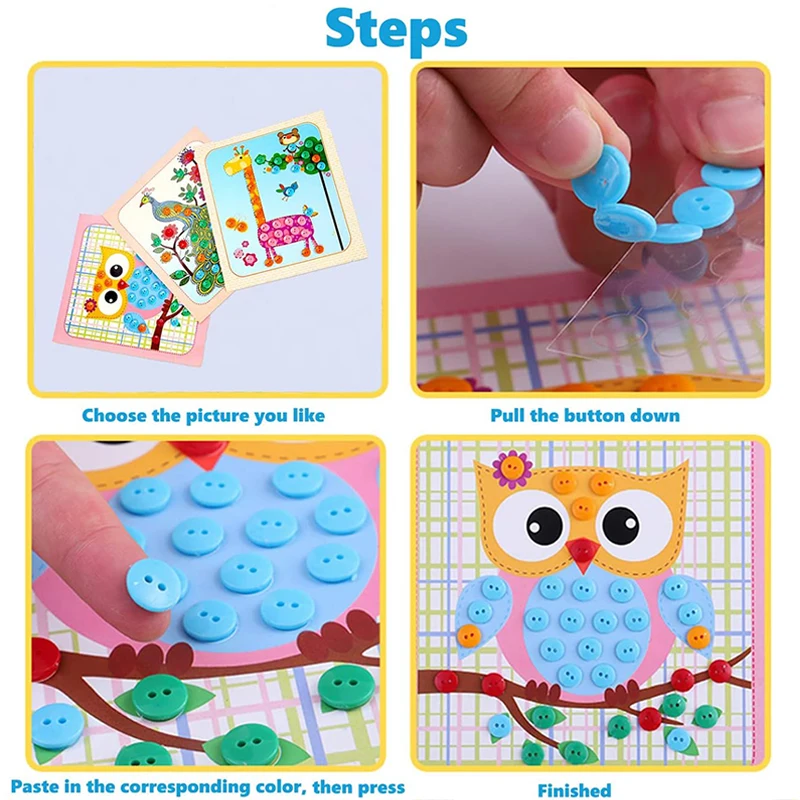 Steps

Choose the picture you like

Pull the button down

Paste in the corresponding color, then press

Finished