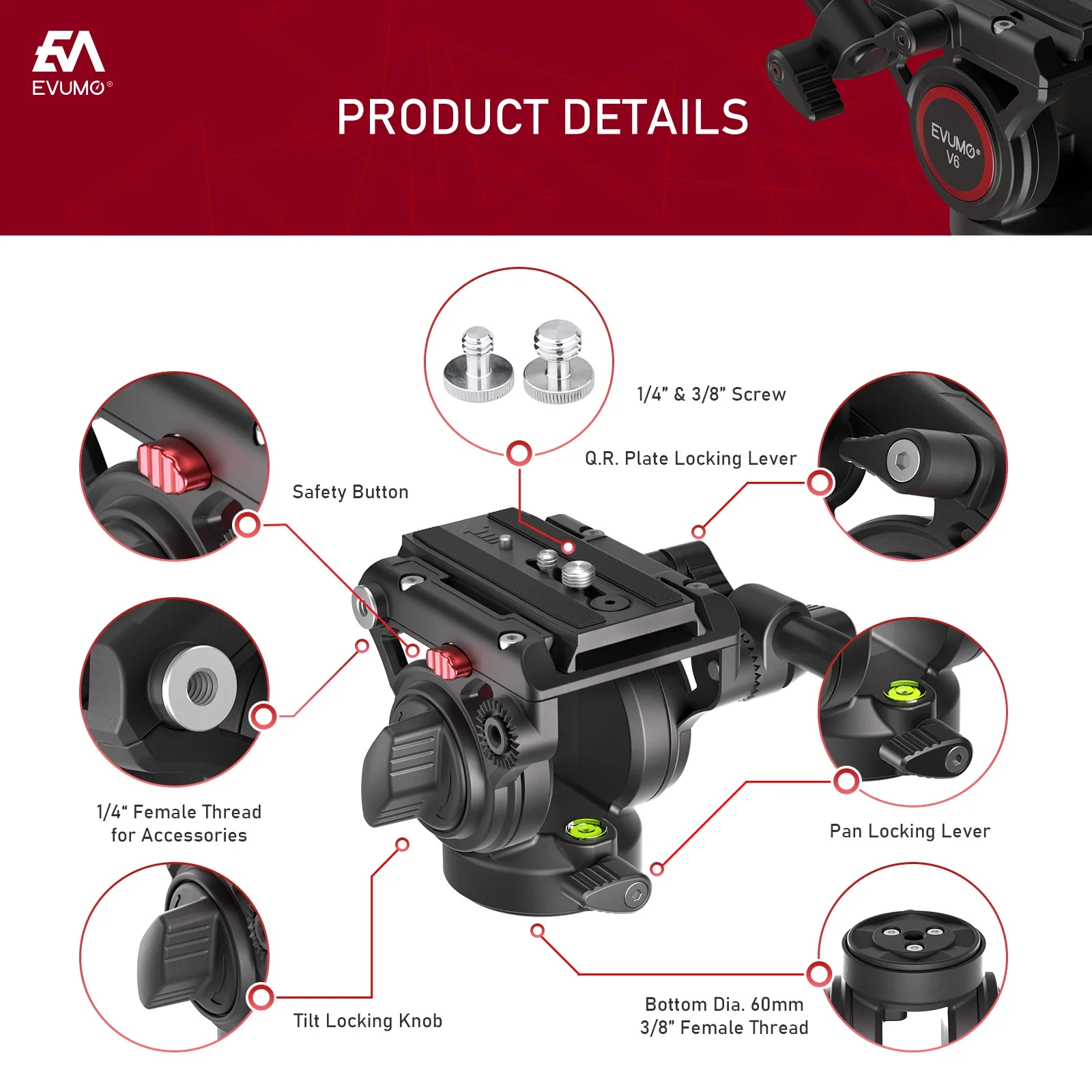 EVUMO®

PRODUCT DETAILS

EVUMO® V6

1/4" & 3/8" Screw

Q.R. Plate Locking Lever

Safety Button

1/4" Female Thread for Accessories

Pan Locking Lever

Tilt Locking Knob

Bottom Dia. 60mm
3/8" Female Thread