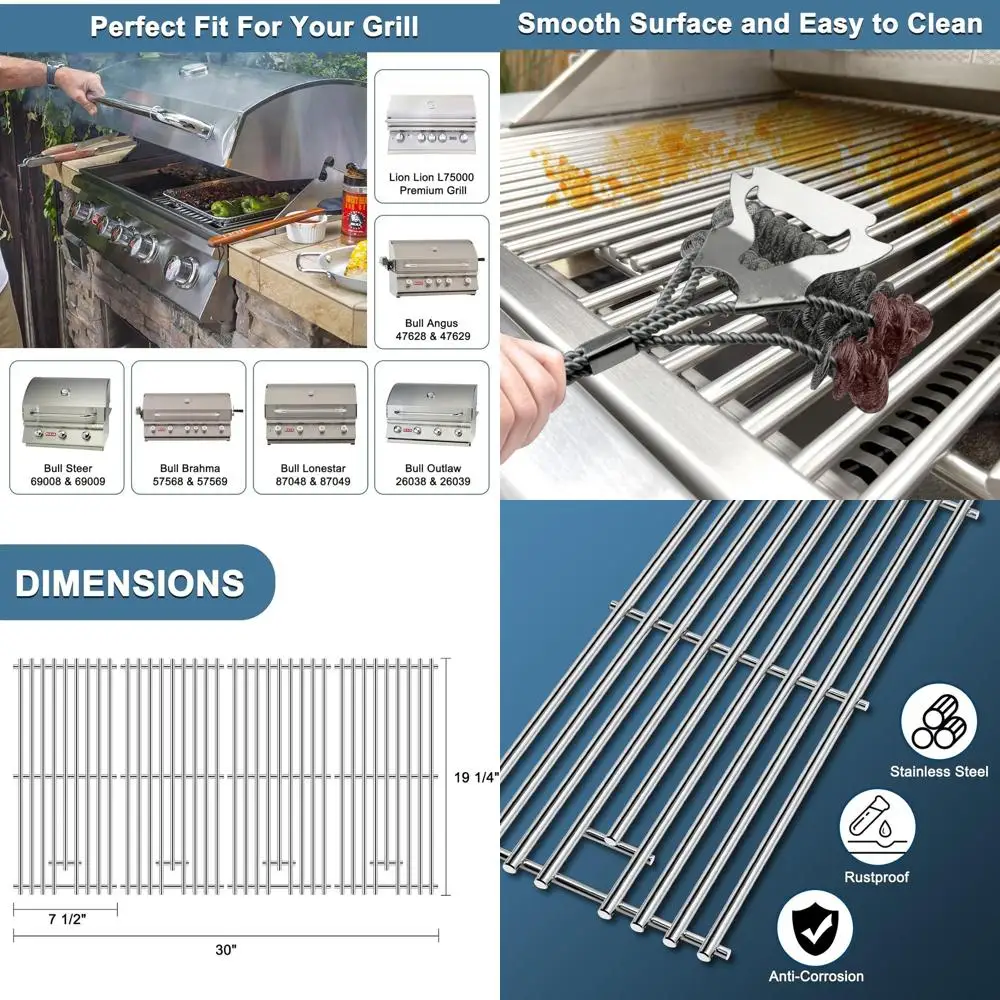 Perfect Fit For Your Grill

Lion Lion L75000 Premium Grill

Bull Angus 47628 & 47629

Bull Steer 69008 & 69009

Bull Brahma 57568 & 57569

Bull Lonestar 87048 & 87049

Bull Outlaw 26038 & 26039

Smooth Surface and Easy to Clean

DIMENSIONS

19 1/4"

7 1/2"

30"

Stainless Steel

Rustproof

Anti-Corrosion