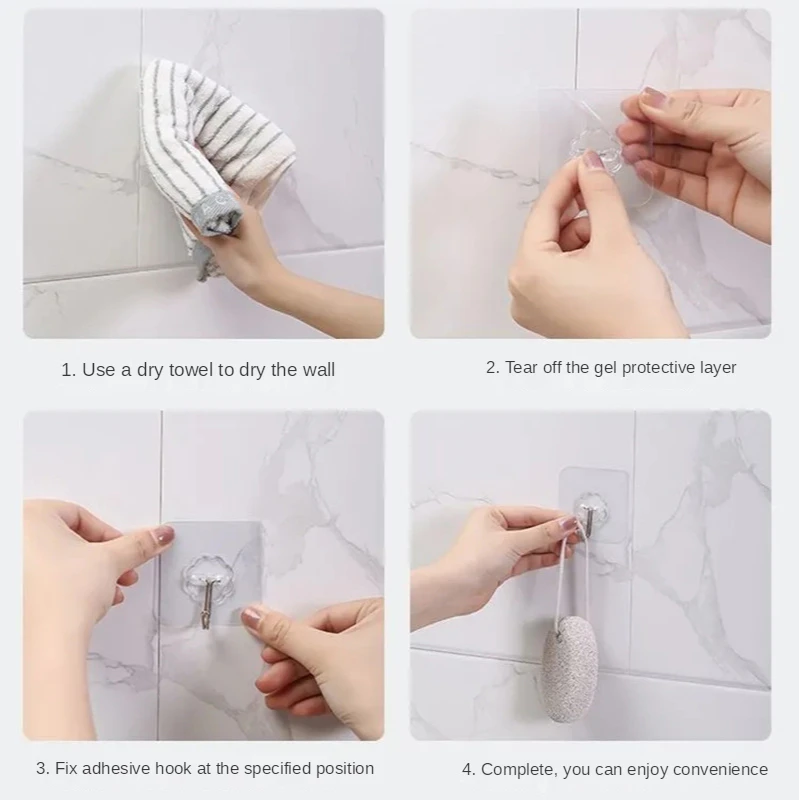 1. Use a dry towel to dry the wall

2. Tear off the gel protective layer

3. Fix adhesive hook at the specified position

4. Complete, you can enjoy convenience