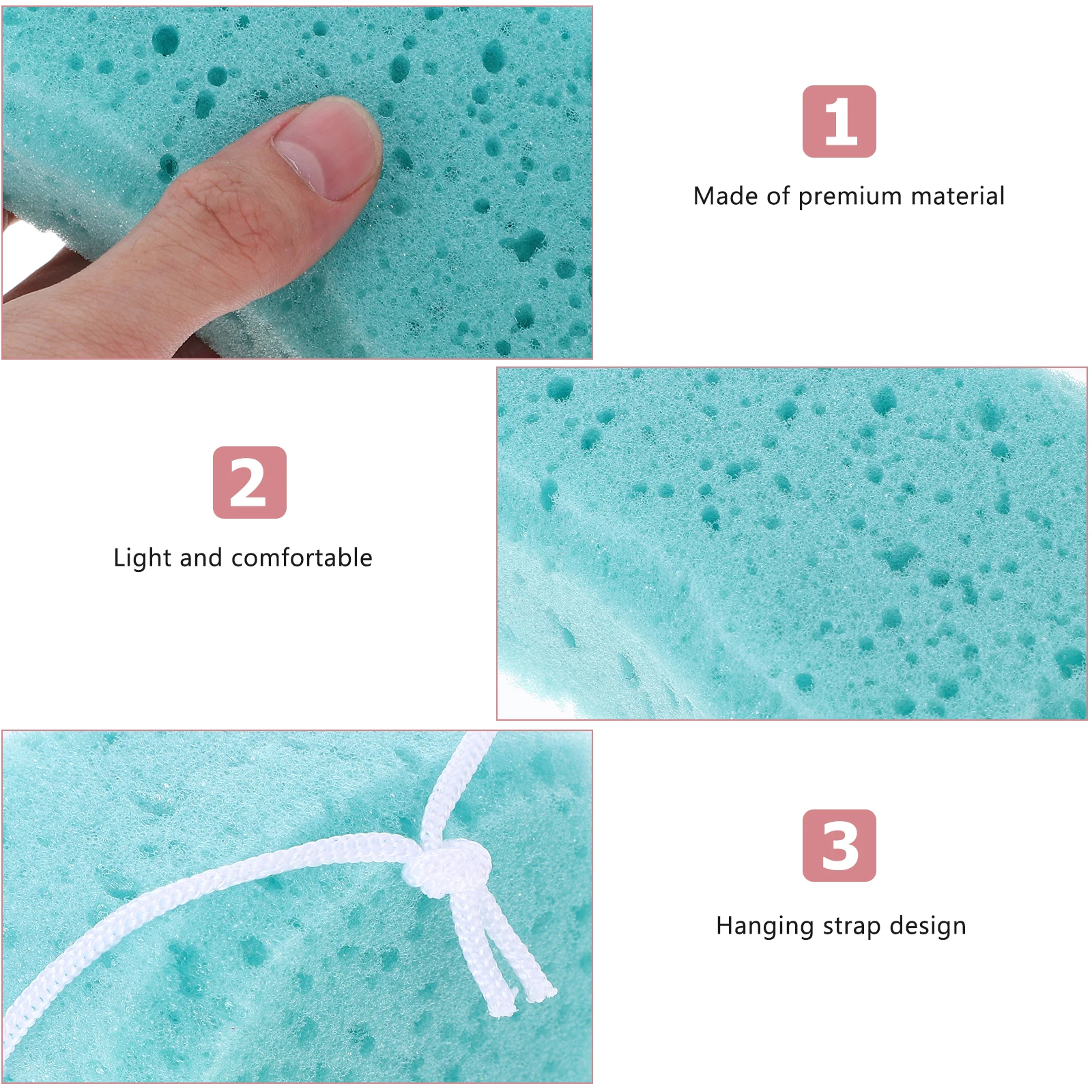 1

Made of premium material

2

Light and comfortable

3

Hanging strap design