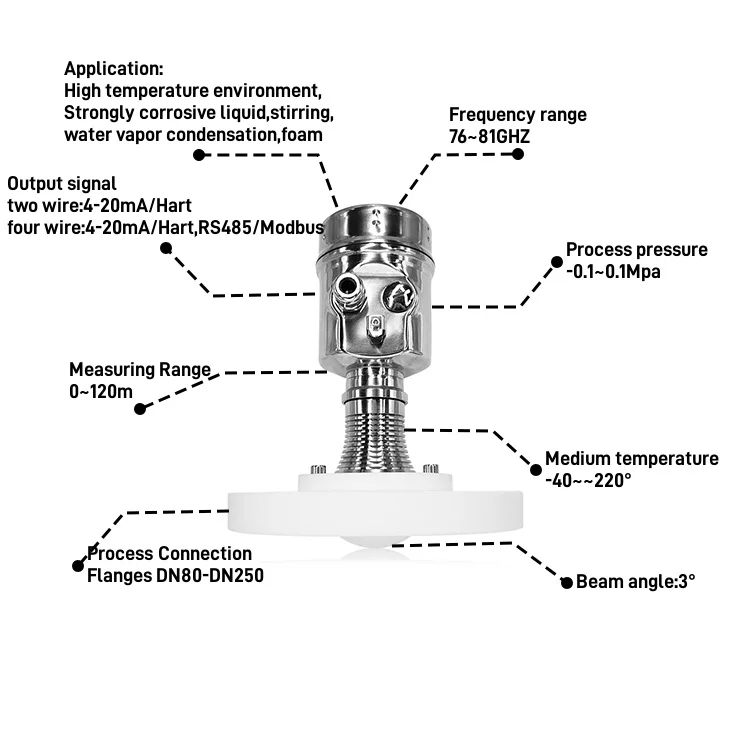 Application:
High temperature environment,
Strongly corrosive liquid,stirring,
water vapor condensation,foam

Frequency range
76~81GHZ

Output signal
two wire:4-20mA/Hart
four wire:4-20mA/Hart,RS485/Modbus

Process pressure
-0.1~0.1Mpa

Measuring Range
0~120m

Medium temperature
-40~~220°

Process Connection
Flanges DN80-DN250

Beam angle:3°