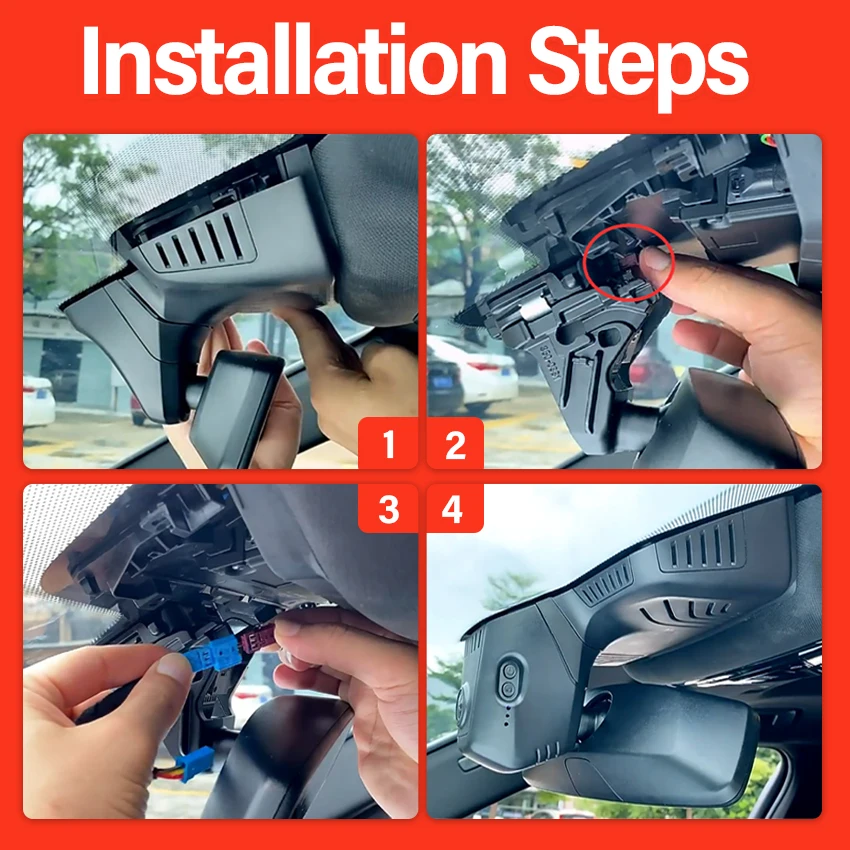 Installation Steps

1

2

3

4