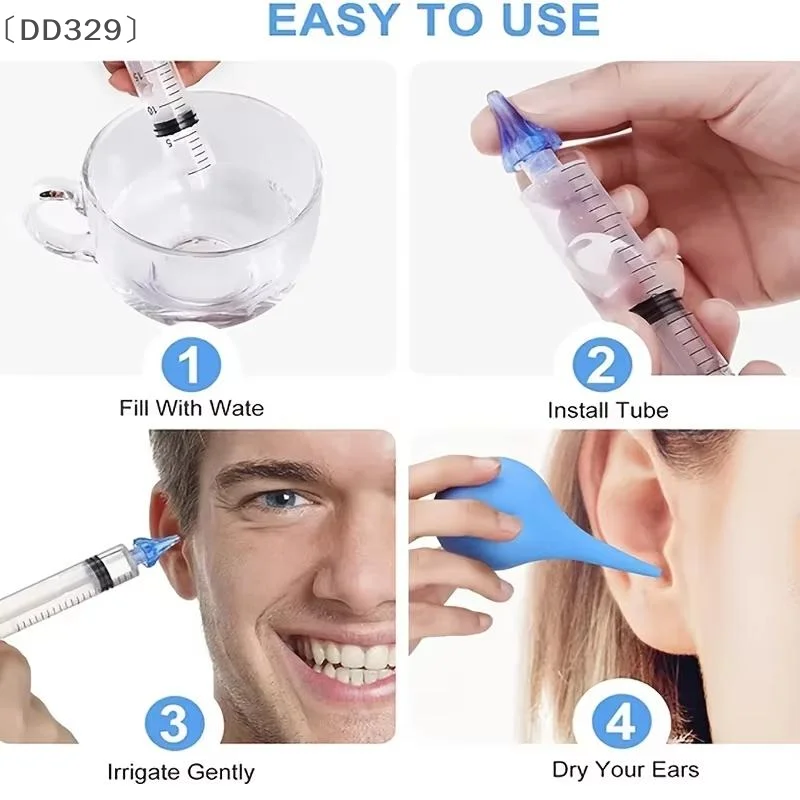 〔DD329〕

EASY TO USE

15
10
5

1
Fill With Wate

2
Install Tube

3
Irrigate Gently

4
Dry Your Ears