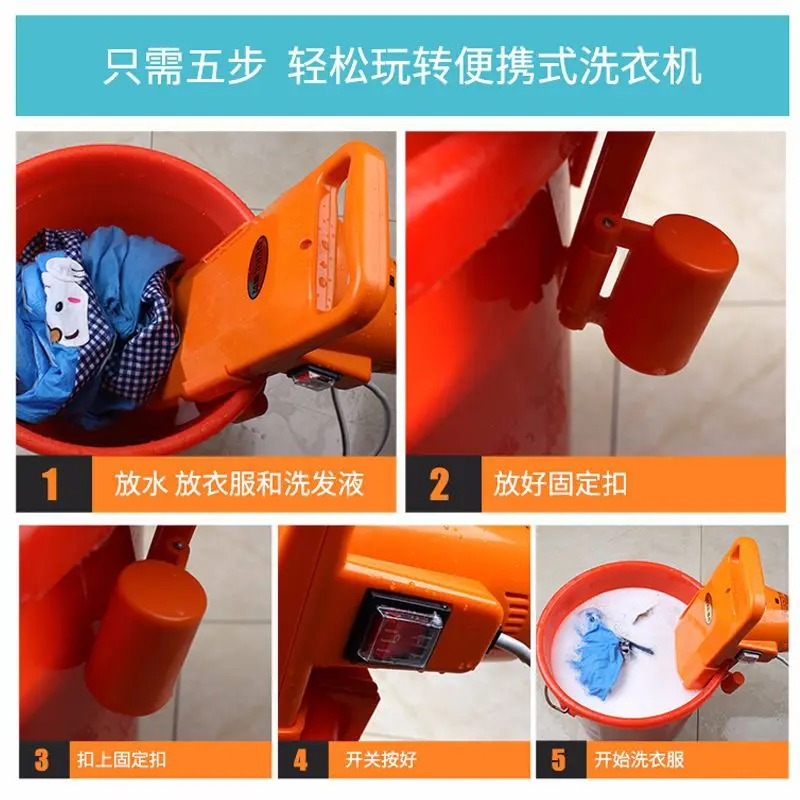 只需五步 轻松玩转便携式洗衣机

1 放水 放衣服和洗发液

2 放好固定扣

3 扣上固定扣

4 开关按好

5 开始洗衣服