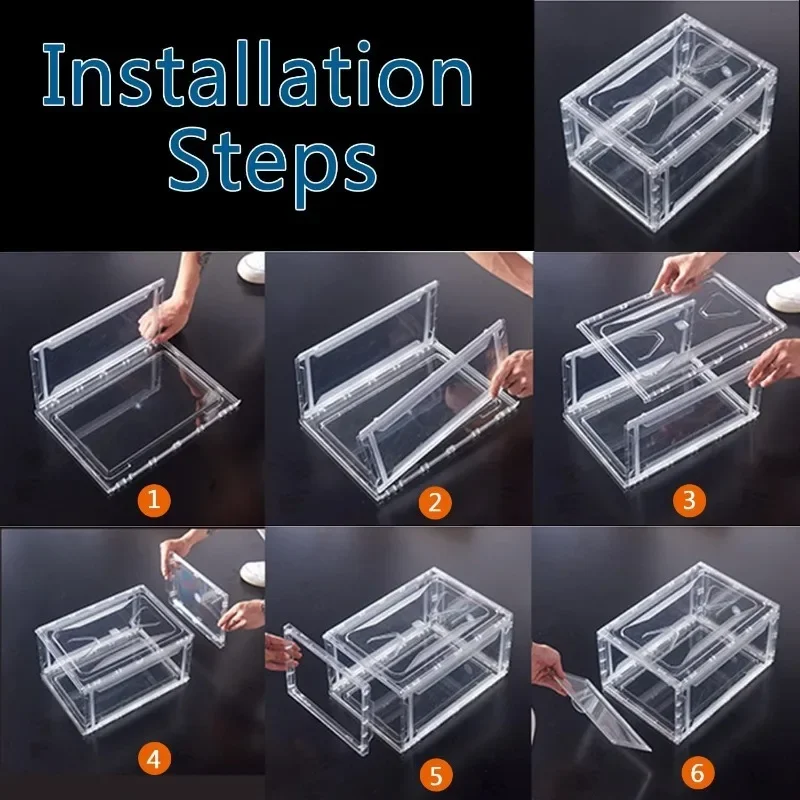 Installation Steps

1

2

3

4

5

6