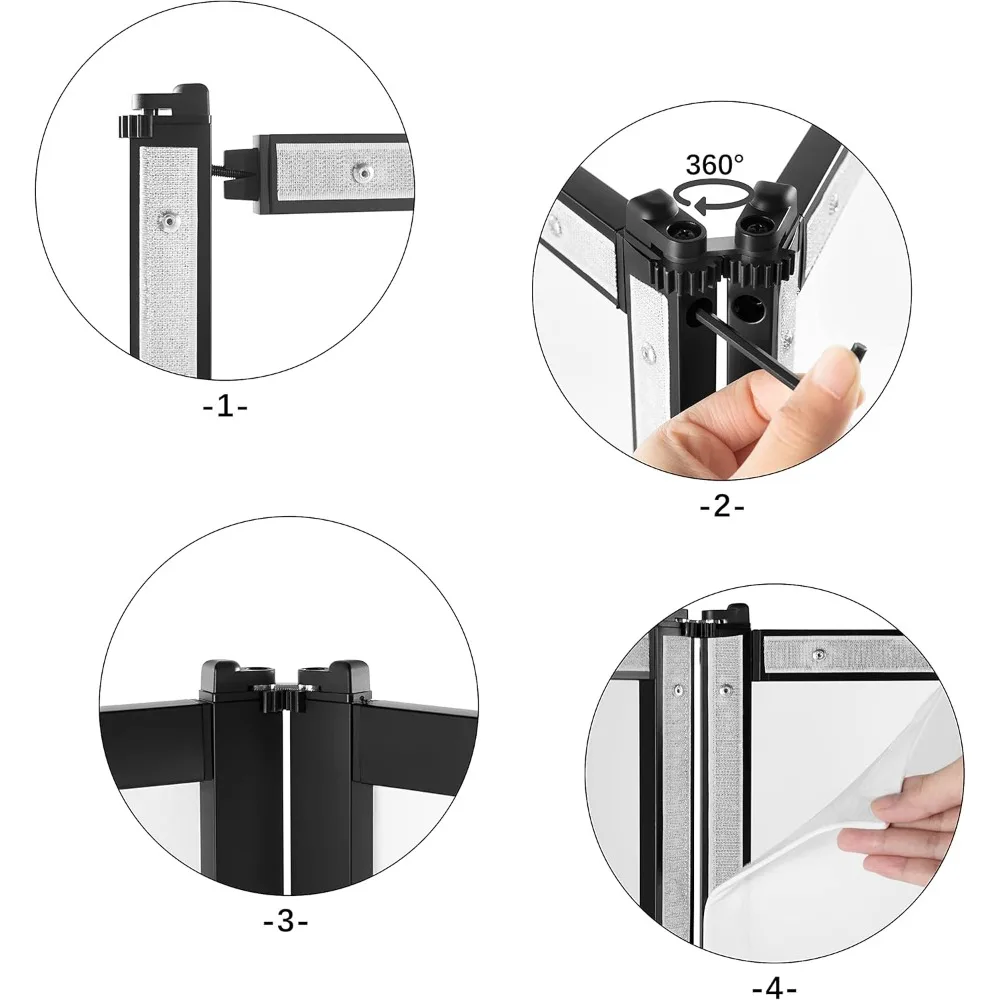 -1-

360°

-2-

-3-

-4-