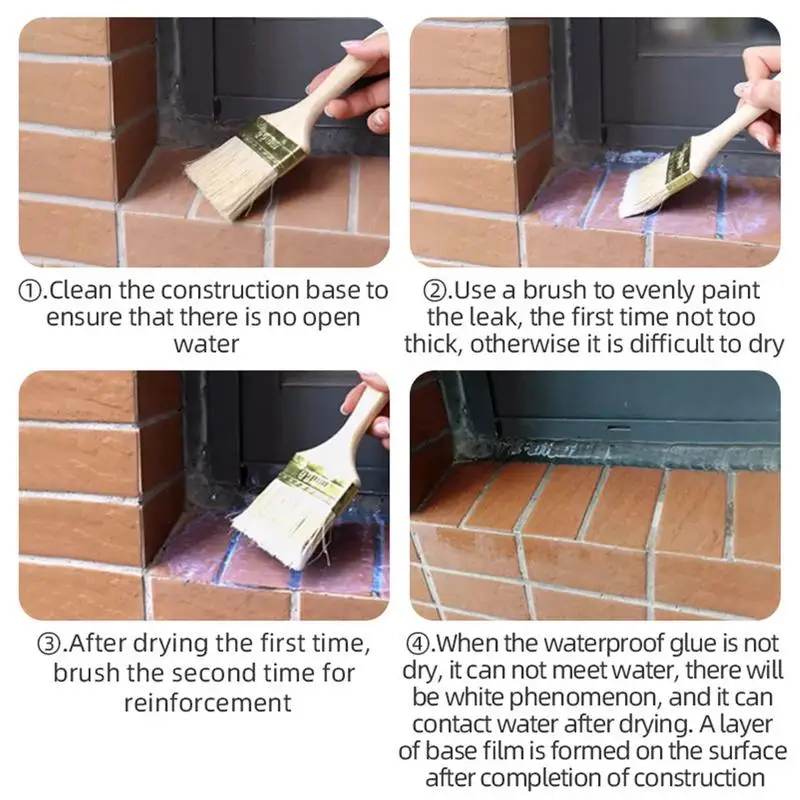 ①.Clean the construction base to ensure that there is no open water

②.Use a brush to evenly paint the leak, the first time not too thick, otherwise it is difficult to dry

③.After drying the first time, brush the second time for reinforcement

④.When the waterproof glue is not dry, it can not meet water, there will be white phenomenon, and it can contact water after drying. A layer of base film is formed on the surface after completion of construction