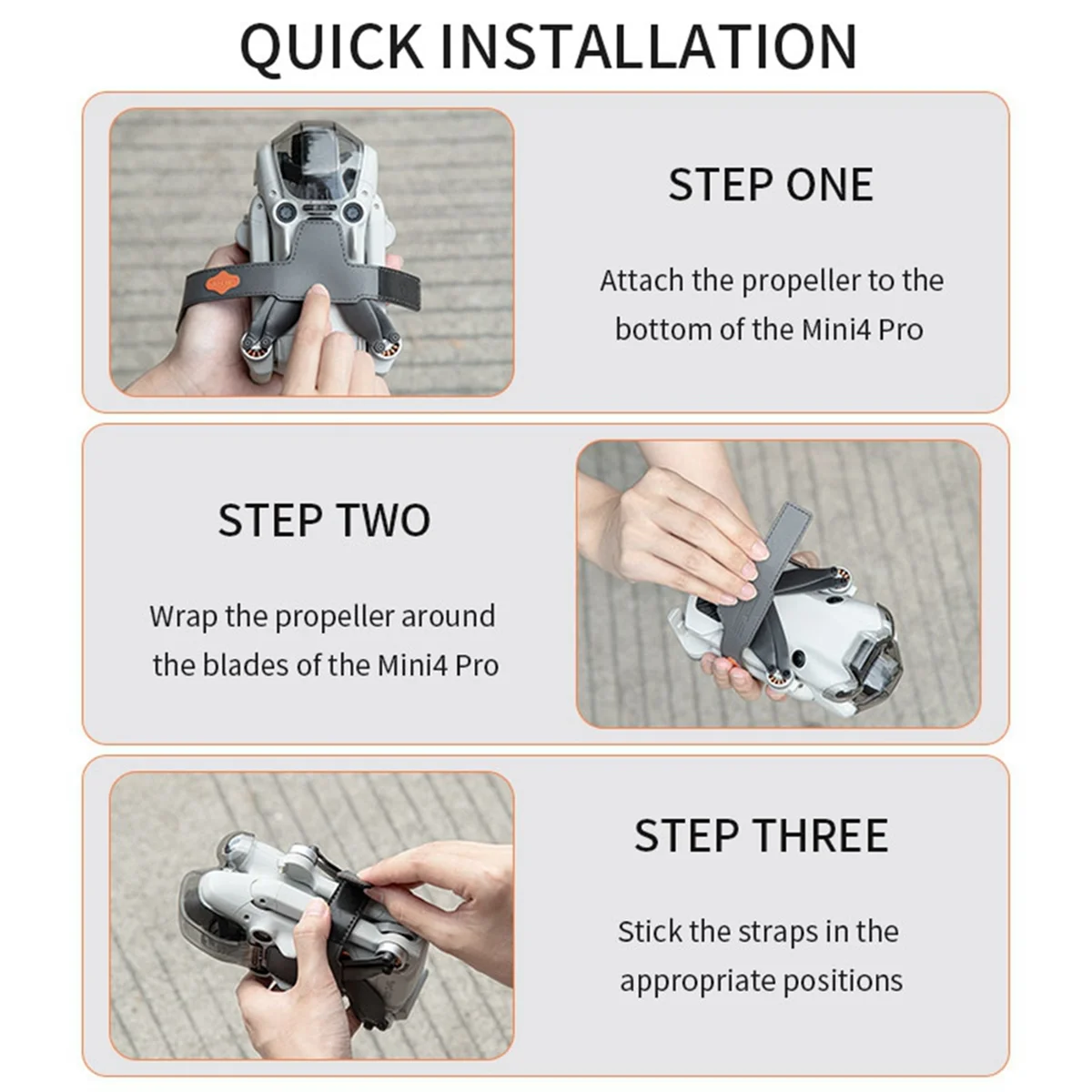 QUICK INSTALLATION

STEP ONE

Attach the propeller to the bottom of the Mini4 Pro

STEP TWO

Wrap the propeller around the blades of the Mini4 Pro

STEP THREE

Stick the straps in the appropriate positions