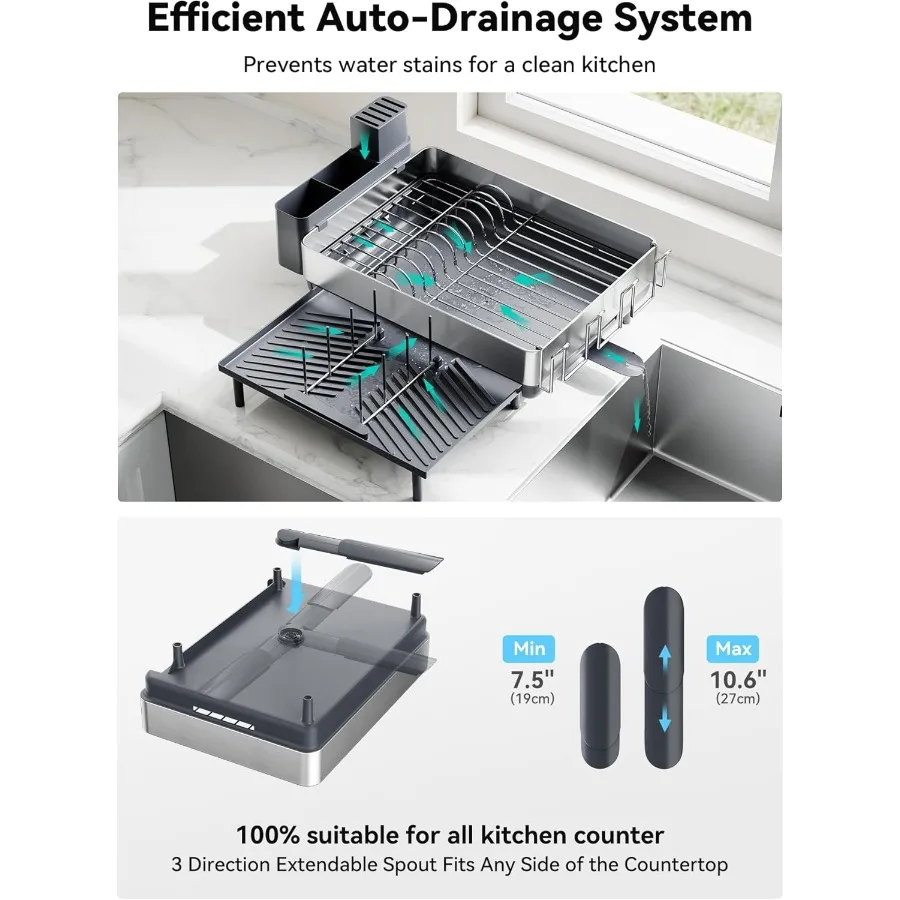 Efficient Auto-Drainage System

Prevents water stains for a clean kitchen

Min
7.5"
(19cm)

Max
10.6"
(27cm)

100% suitable for all kitchen counter
3 Direction Extendable Spout Fits Any Side of the Countertop