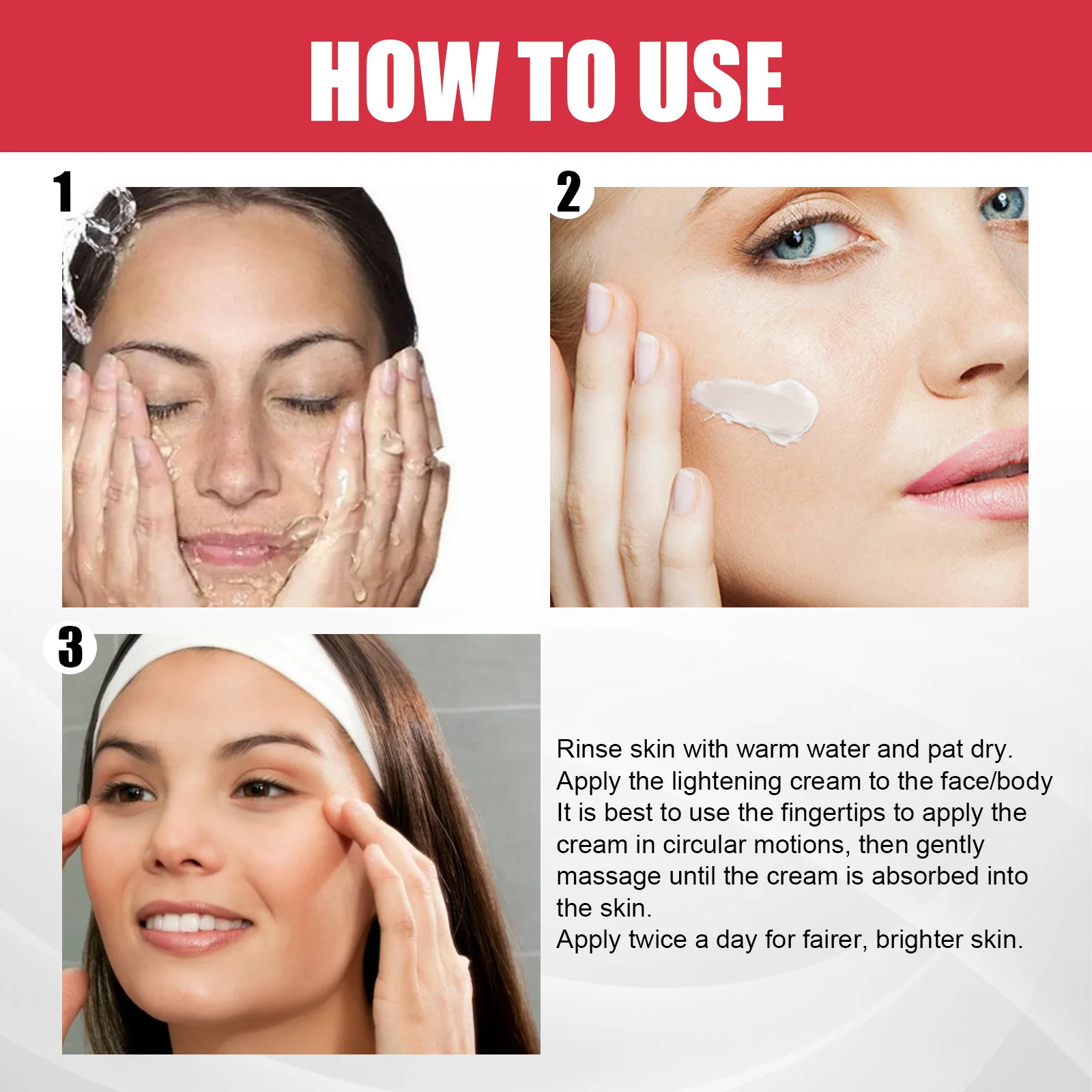 HOW TO USE

1

2

3

Rinse skin with warm water and pat dry.
Apply the lightening cream to the face/body
It is best to use the fingertips to apply the cream in circular motions, then gently massage until the cream is absorbed into the skin.
Apply twice a day for fairer, brighter skin.