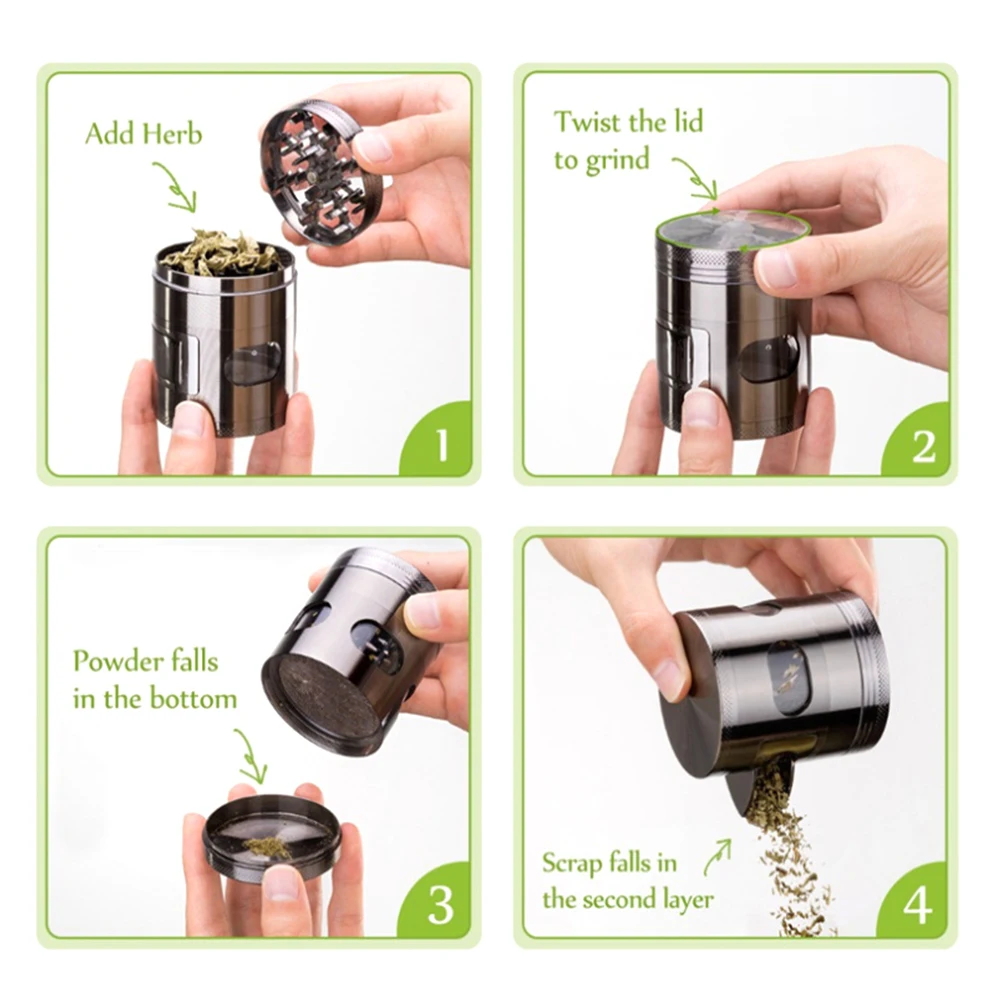 Add Herb

1

Twist the lid to grind

2

Powder falls in the bottom

3

Scrap falls in the second layer

4