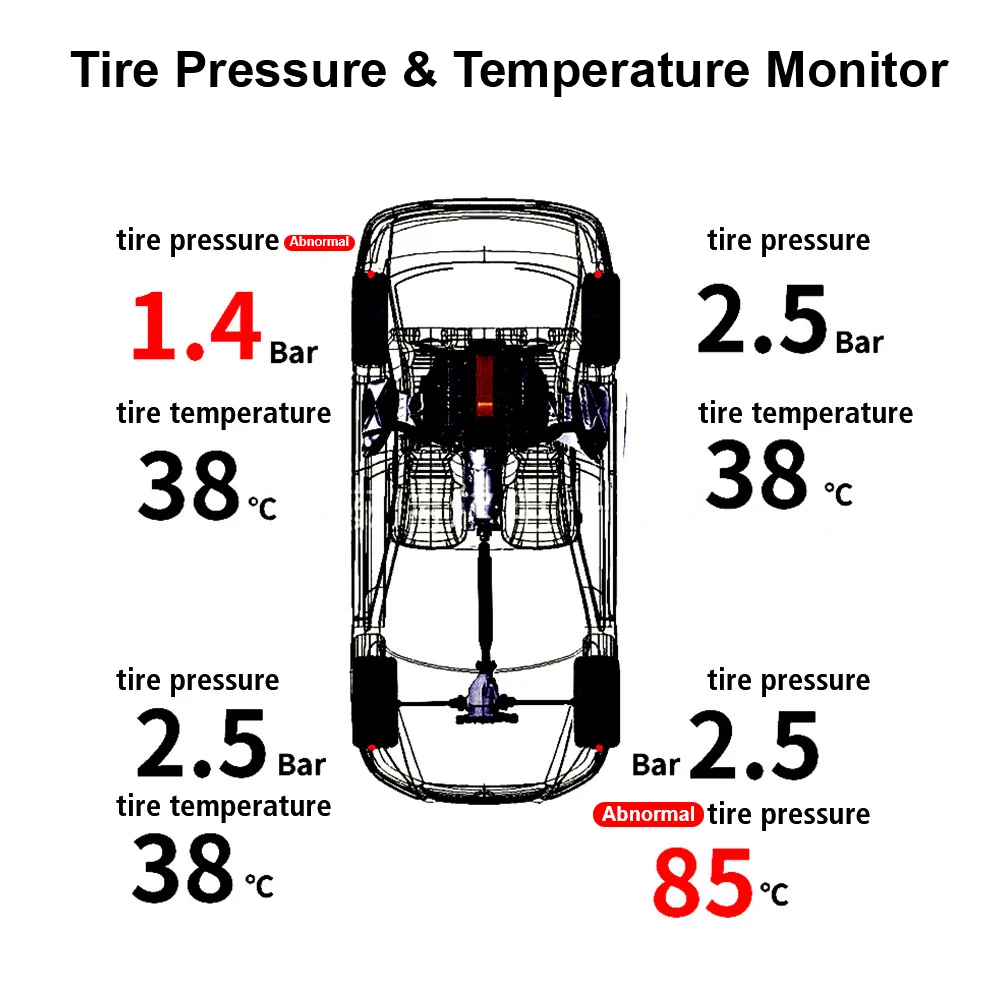 Tire Pressure & Temperature Monitor

tire pressure Abnormal
1.4 Bar
tire temperature
38 °C

tire pressure
2.5 Bar
tire temperature
38 °C

tire pressure
2.5 Bar
tire temperature
38 °C

tire pressure
Bar 2.5
Abnormal tire pressure
85 °C