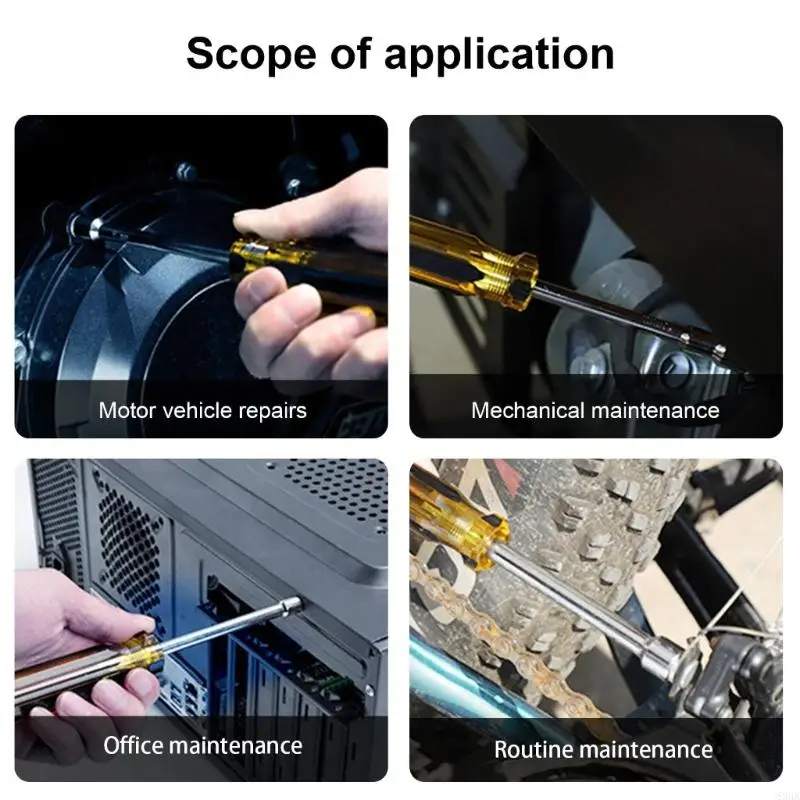 Scope of application

Motor vehicle repairs

Mechanical maintenance

Office maintenance

Routine maintenance